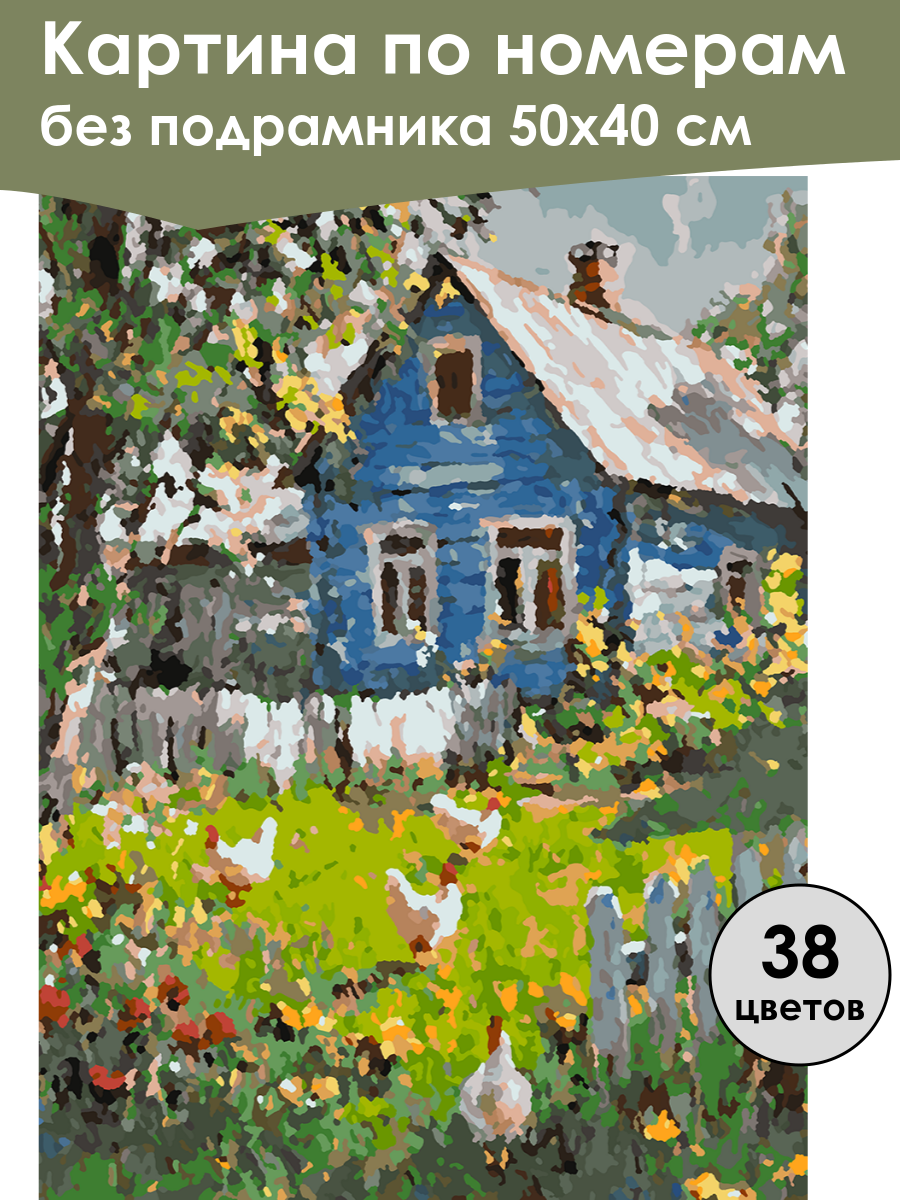 Картина по номерам
без подрамника 50х40 см

38
цветов