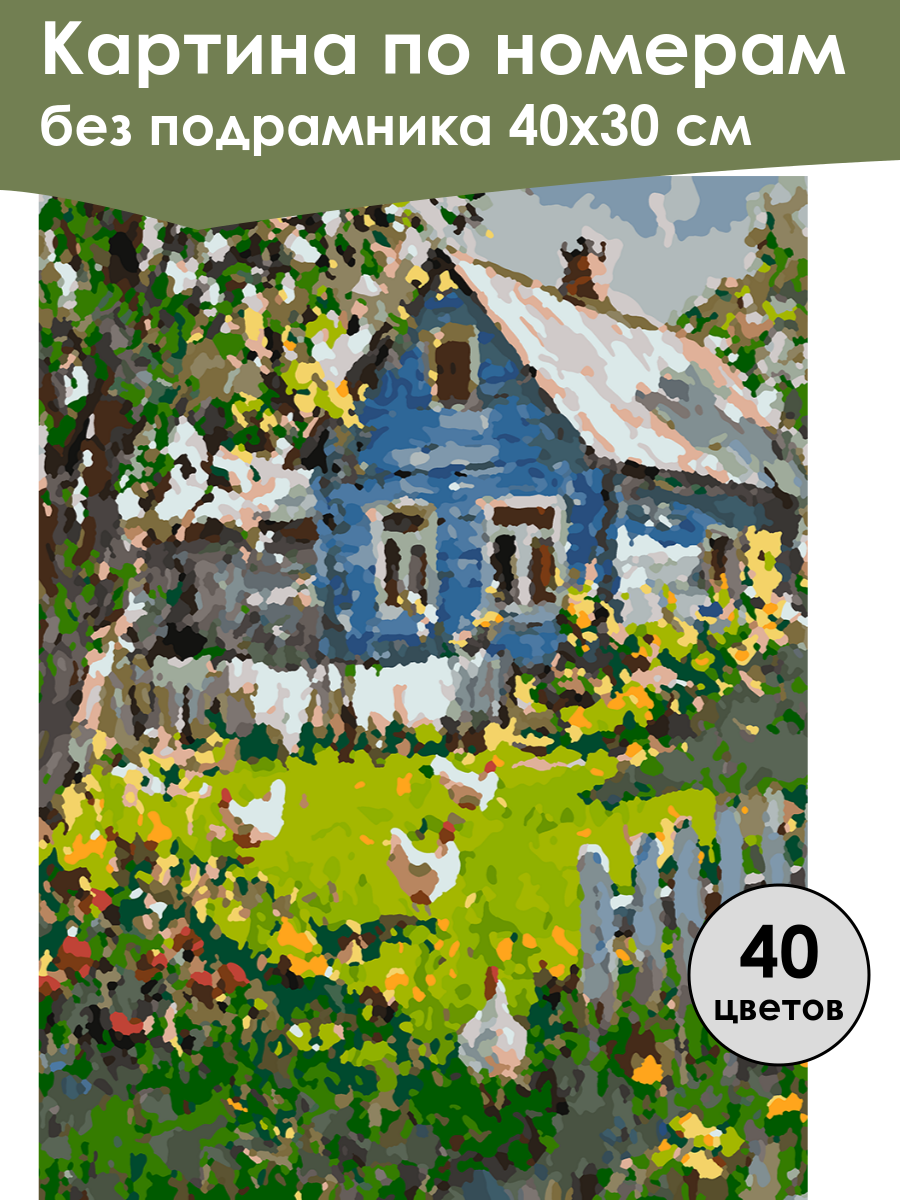 Картина по номерам
без подрамника 40х30 см

40
цветов