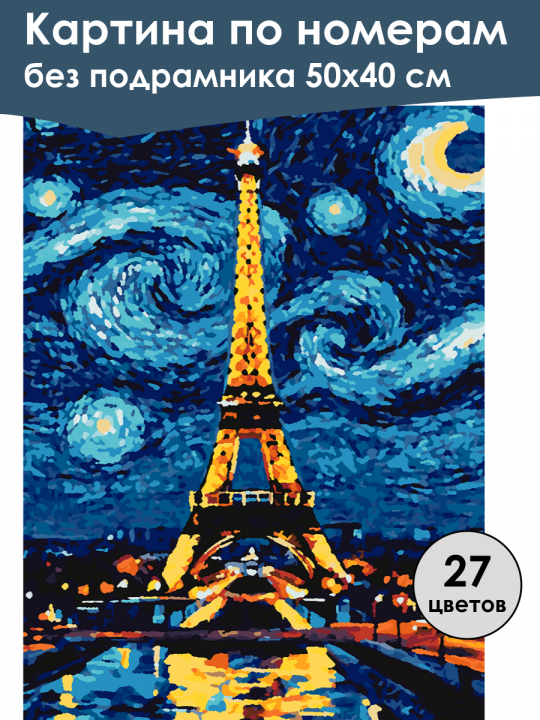 Картина по номерам
без подрамника 50х40 см

27
цветов