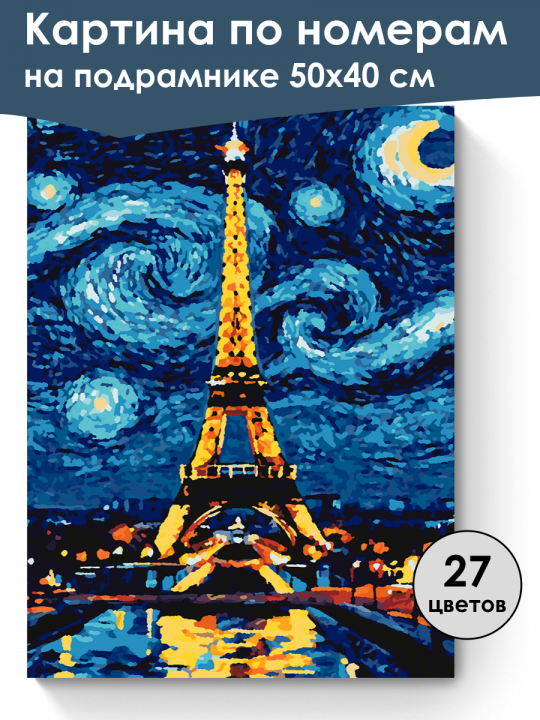 Картина по номерам на подрамнике 50х40 см

27
цветов