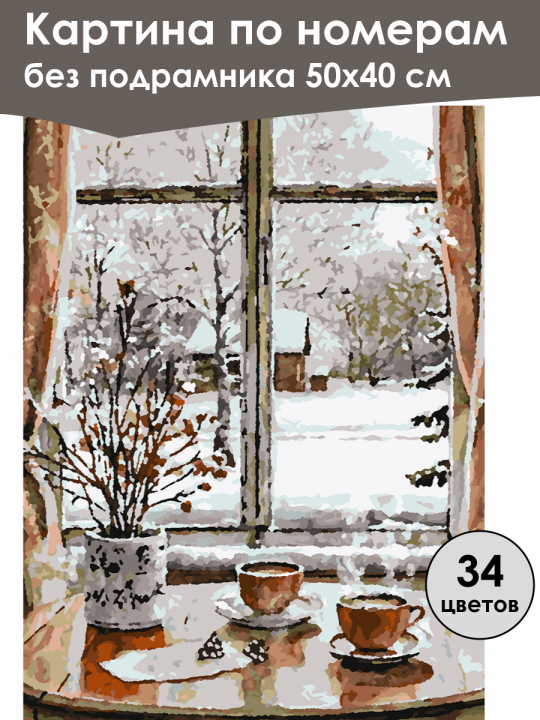 Картина по номерам
без подрамника 50х40 см

34
цветов