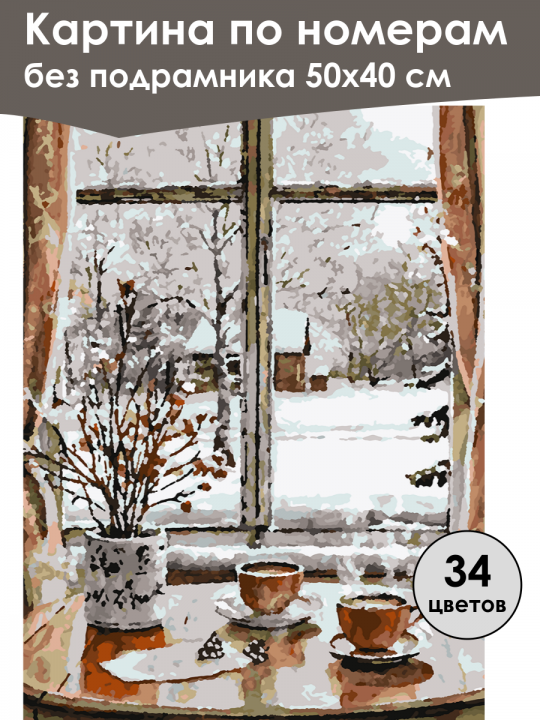 Картина по номерам
без подрамника 50х40 см

34
цветов