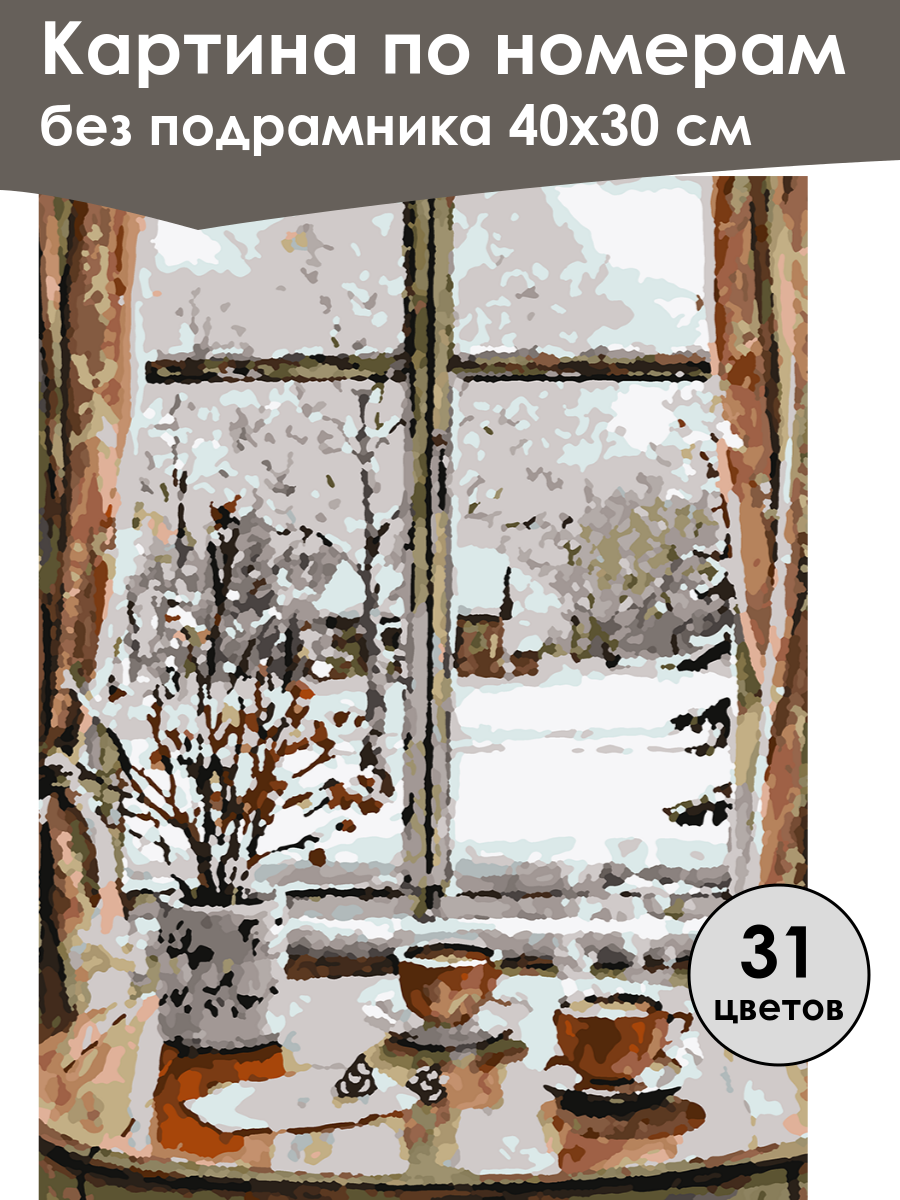 Картина по номерам
без подрамника 40х30 см

31
цветов