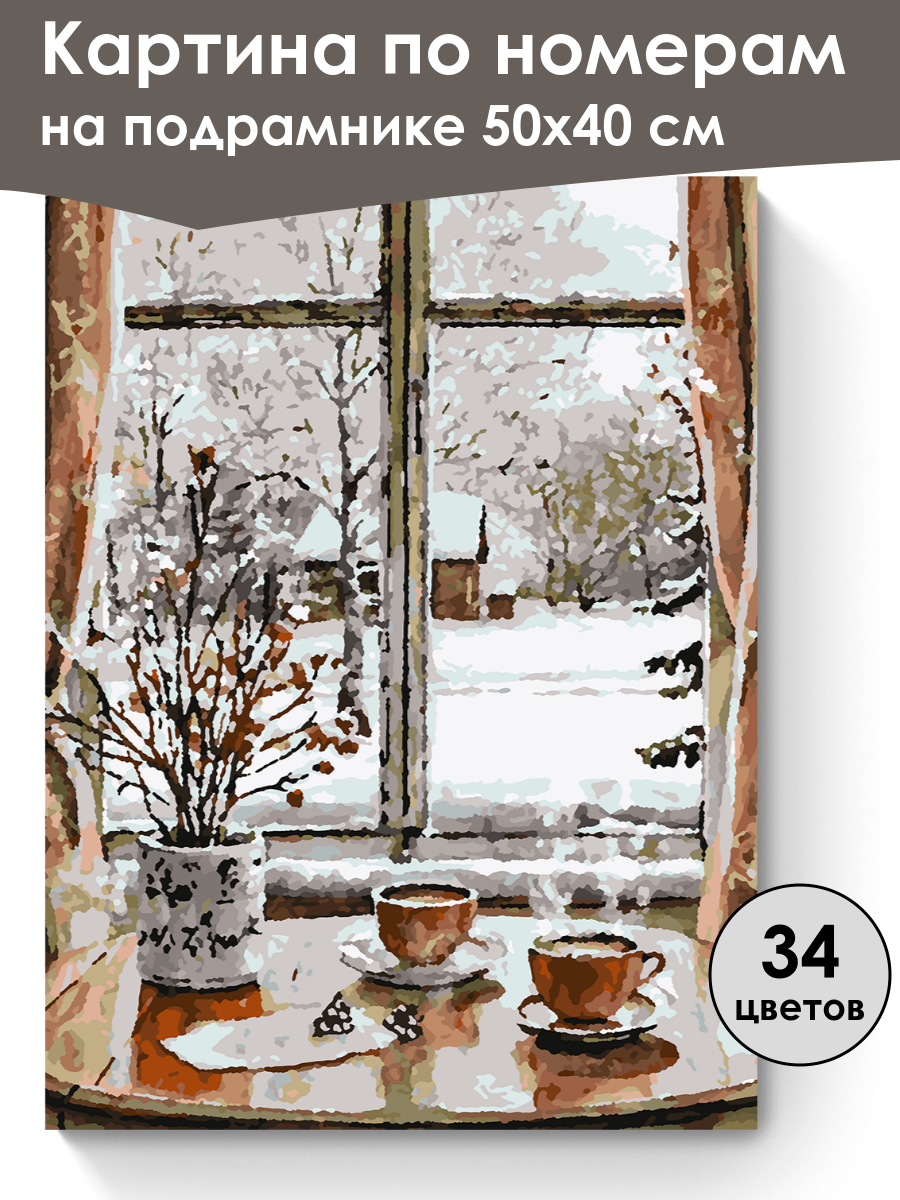 Картина по номерам
на подрамнике 50х40 см

34
цветов