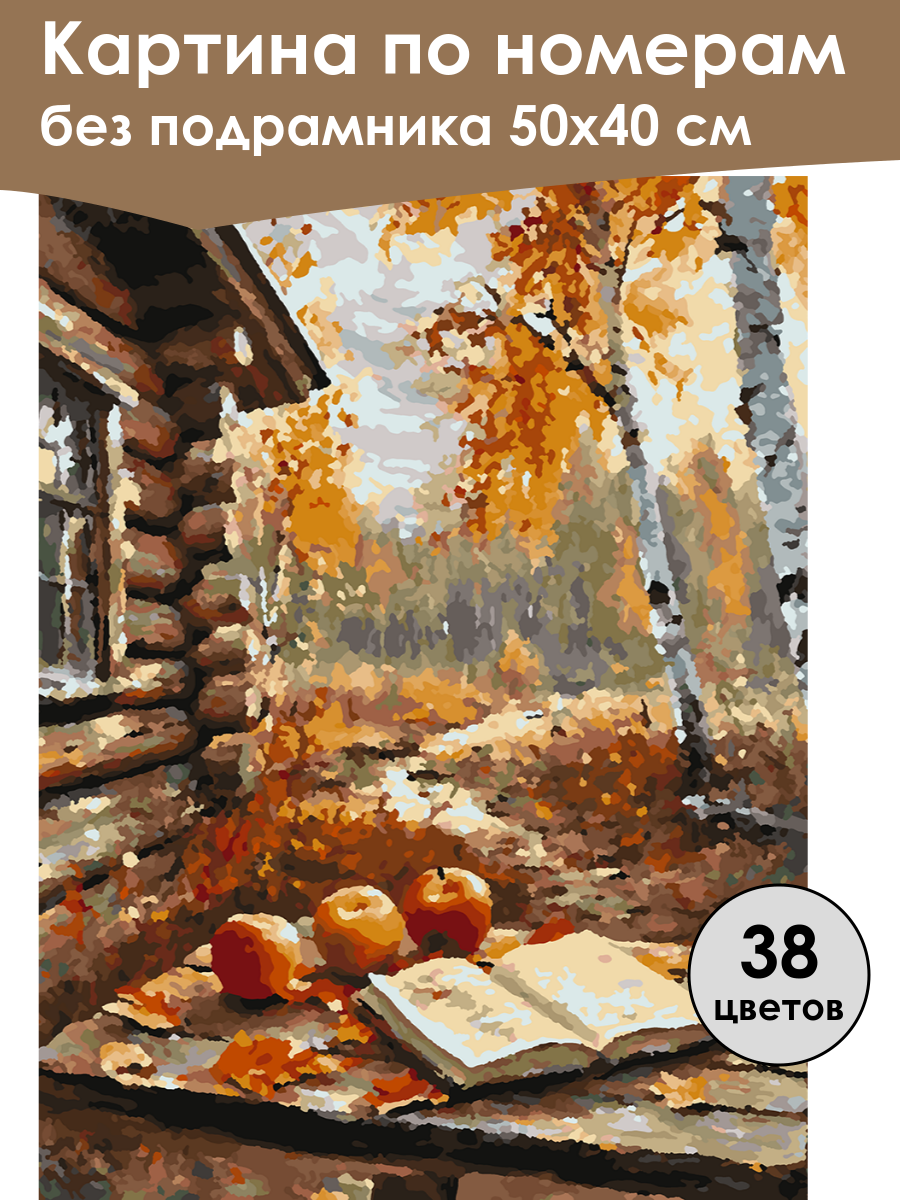 Картина по номерам
без подрамника 50х40 см

38
цветов