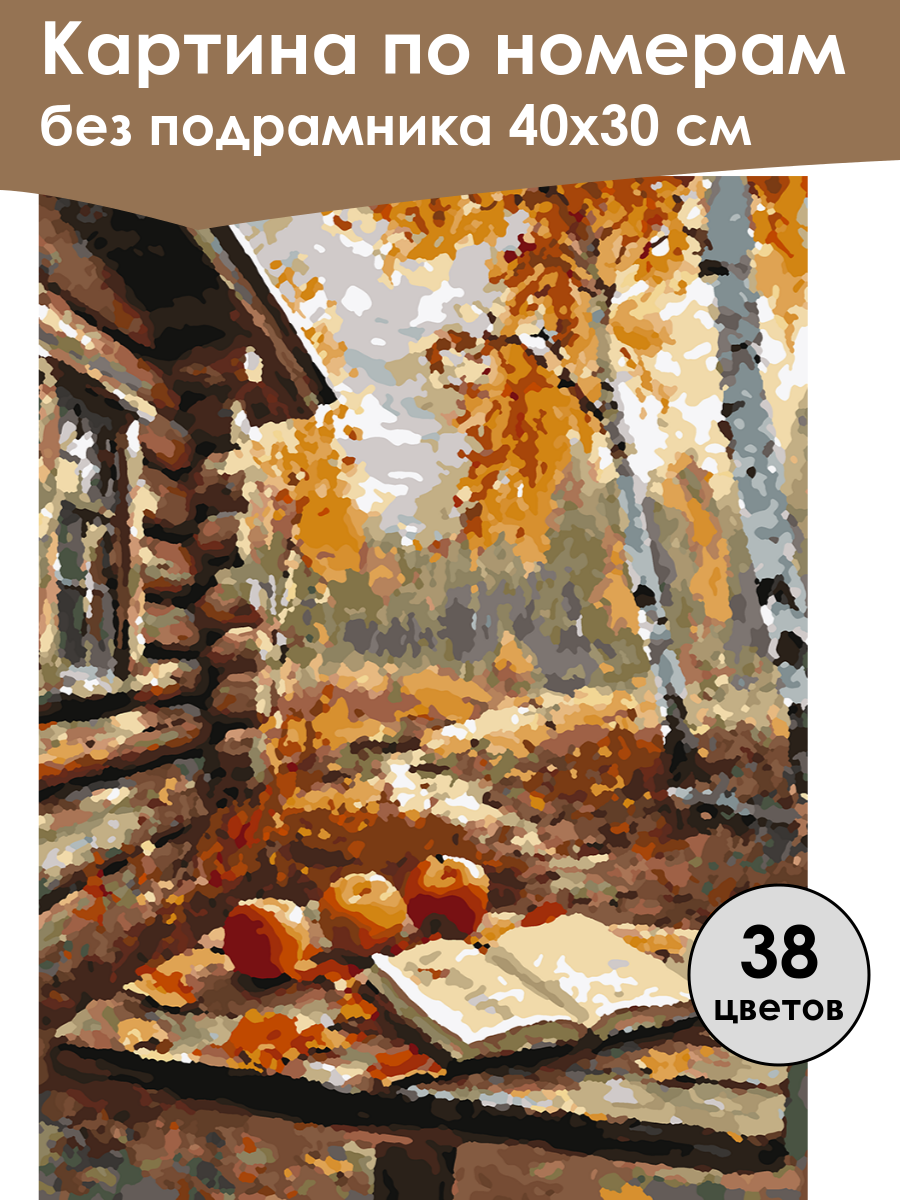 Картина по номерам
без подрамника 40х30 см

38
цветов