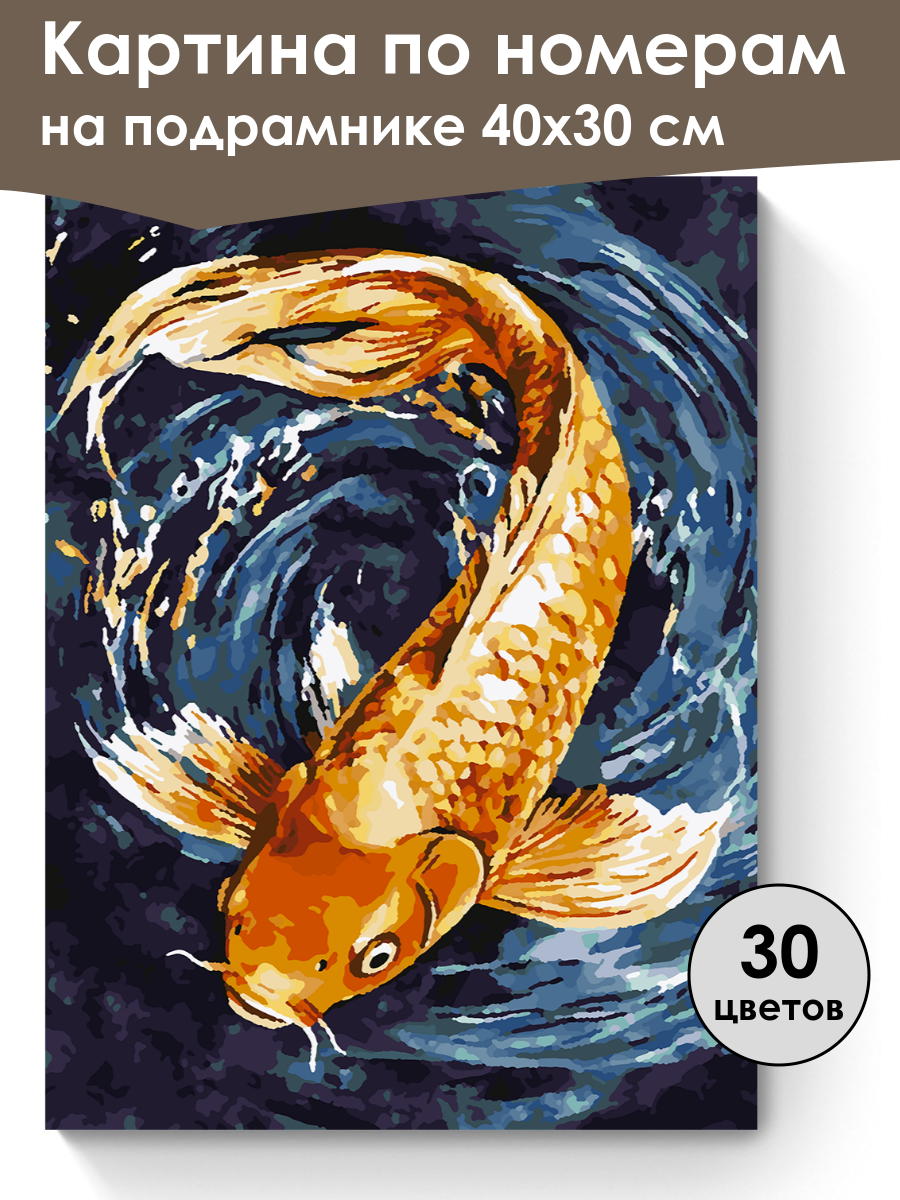 Картина по номерам
на подрамнике 40х30 см

30
цветов