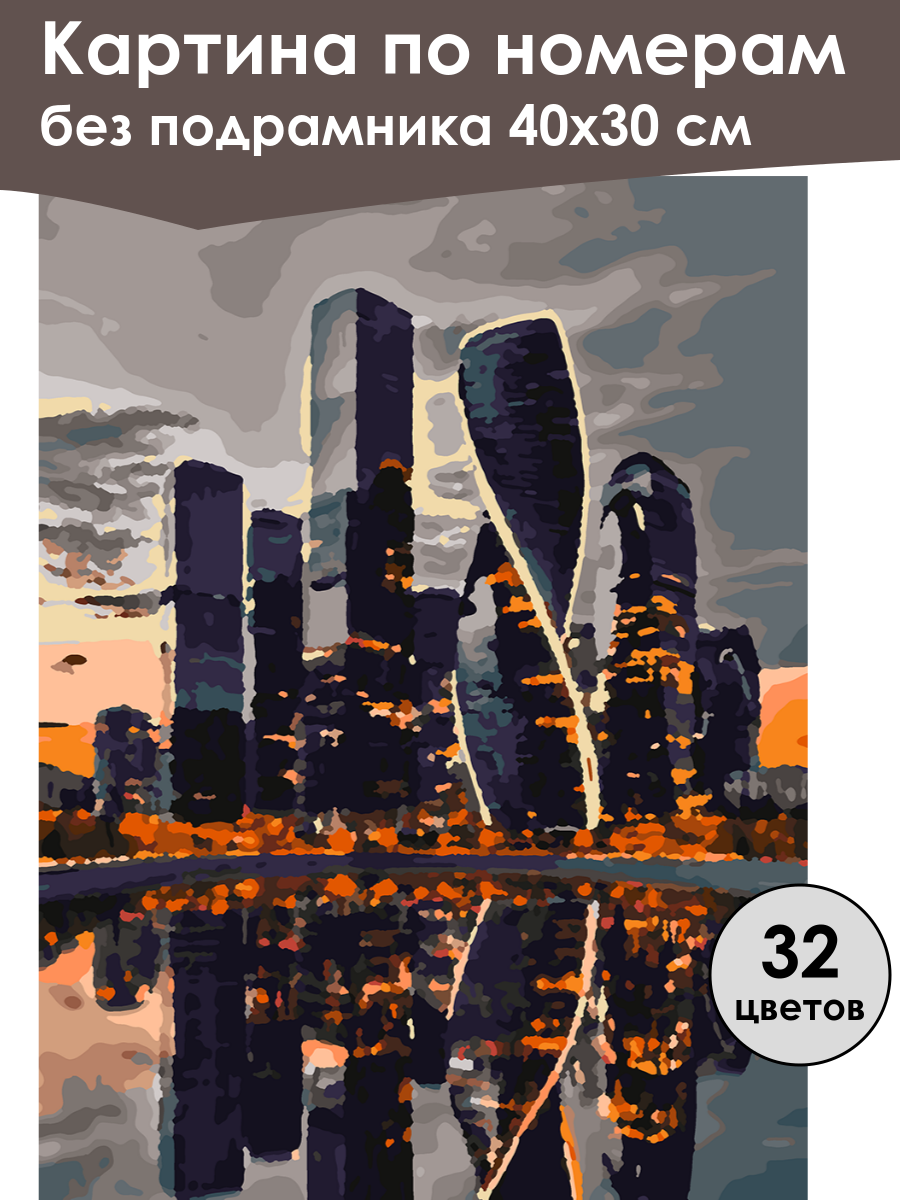 Картина по номерам
без подрамника 40х30 см

32
цветов