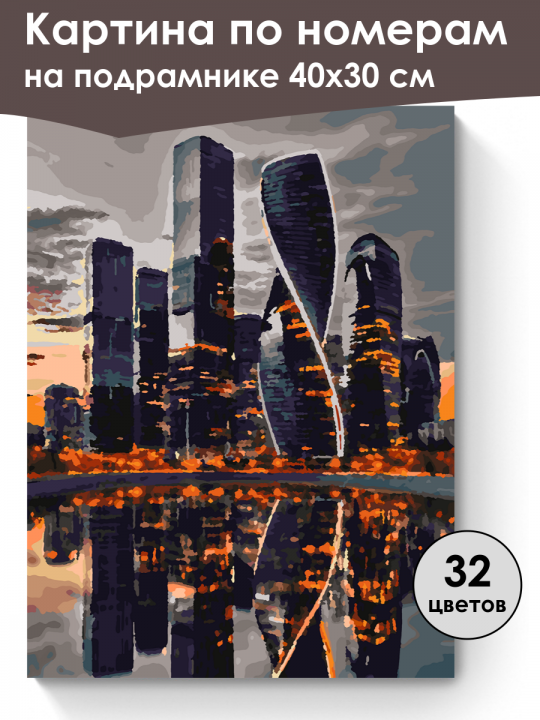 Картина по номерам
на подрамнике 40х30 см

32
цветов