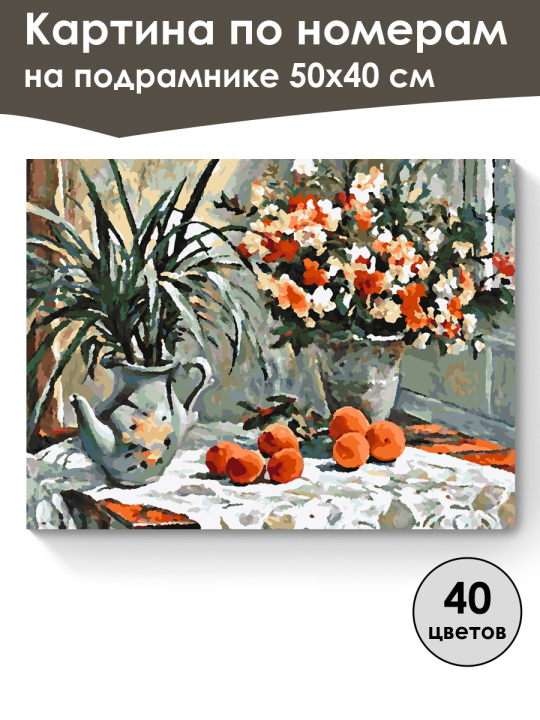 Картина по номерам
на подрамнике 50х40 см

40
цветов