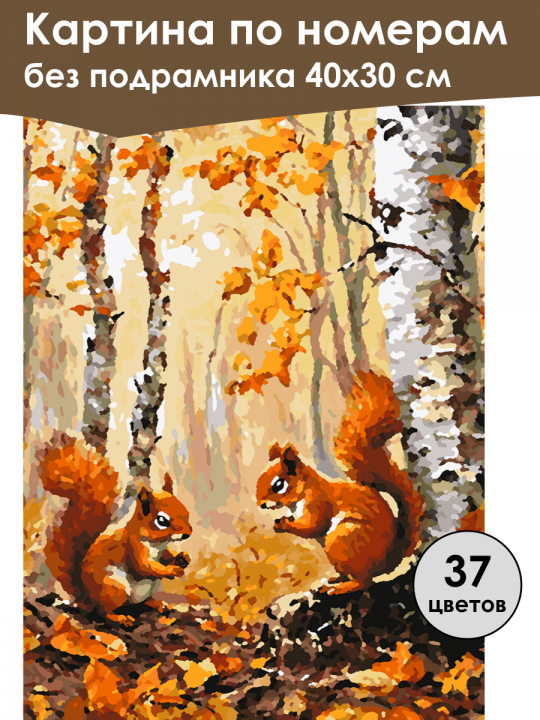 Картина по номерам
без подрамника 40х30 см

37
цветов