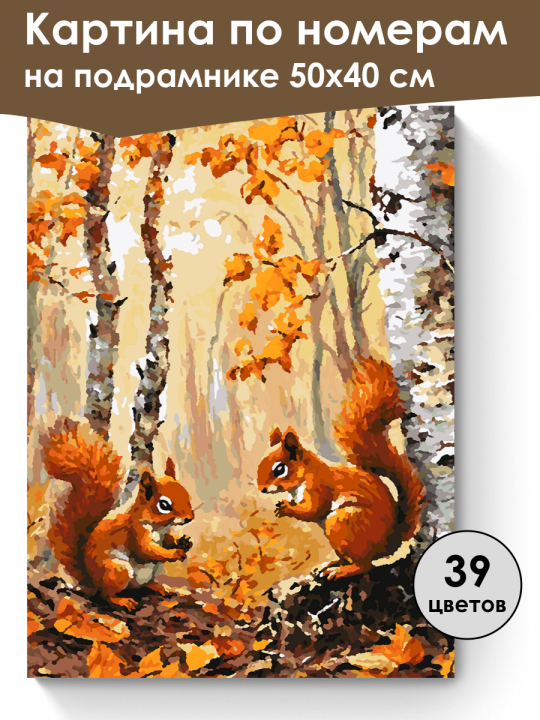 Картина по номерам на подрамнике 50х40 см

39 цветов