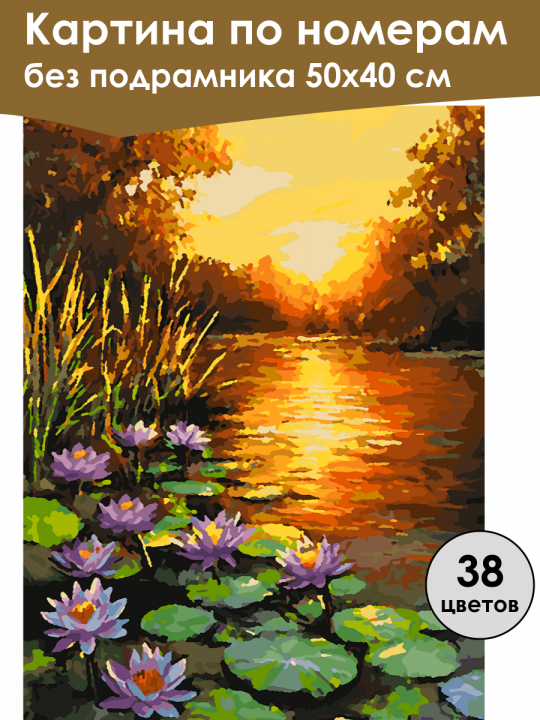 Картина по номерам
без подрамника 50х40 см

38
цветов