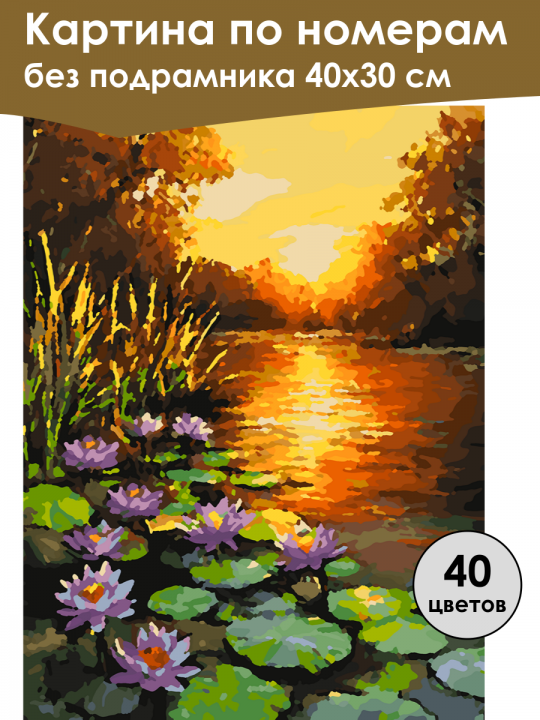 Картина по номерам
без подрамника 40х30 см

40
цветов