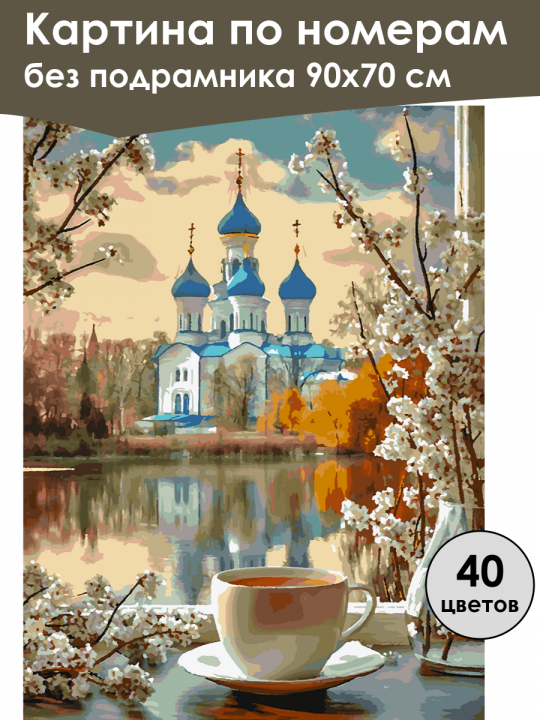 Картина по номерам
без подрамника 90x70 см

40
цветов