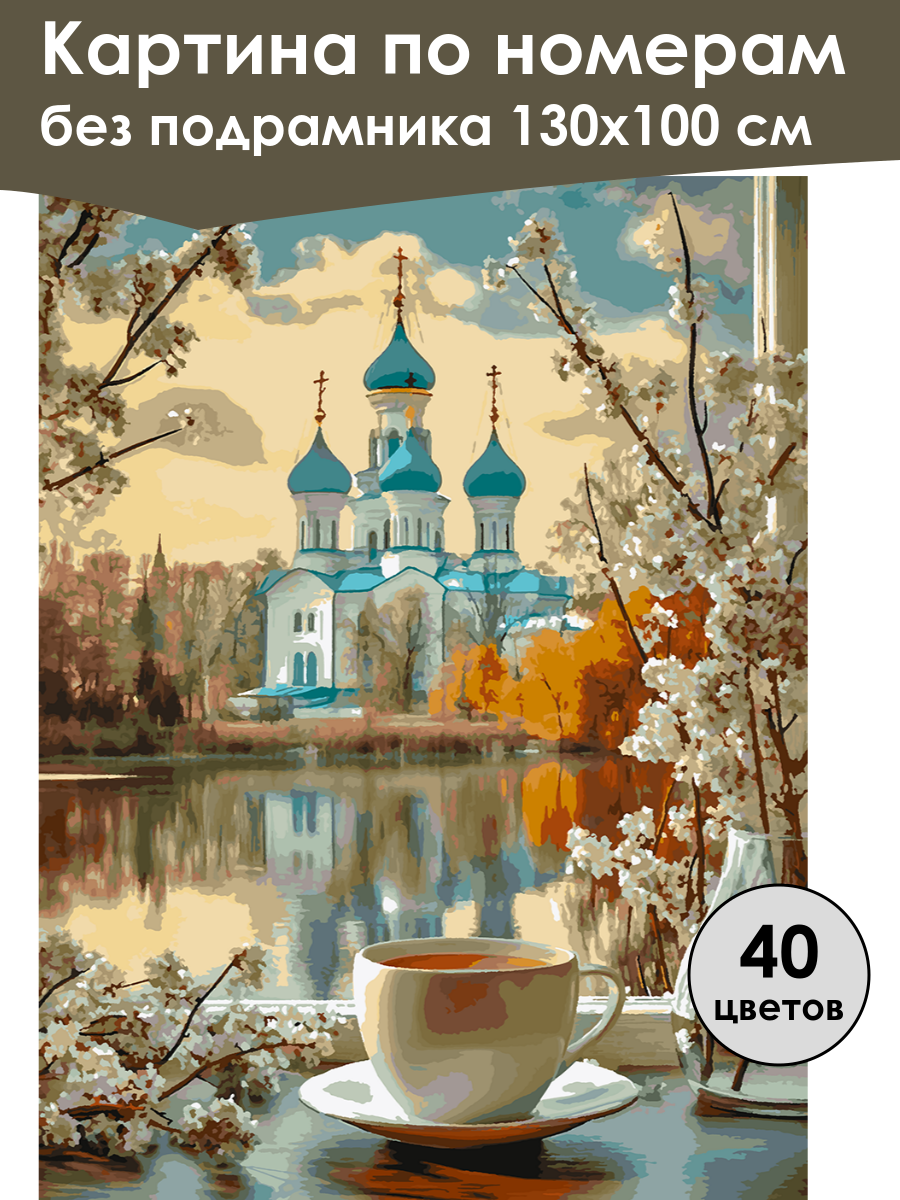 Картина по номерам
без подрамника 130х100 см

40
цветов