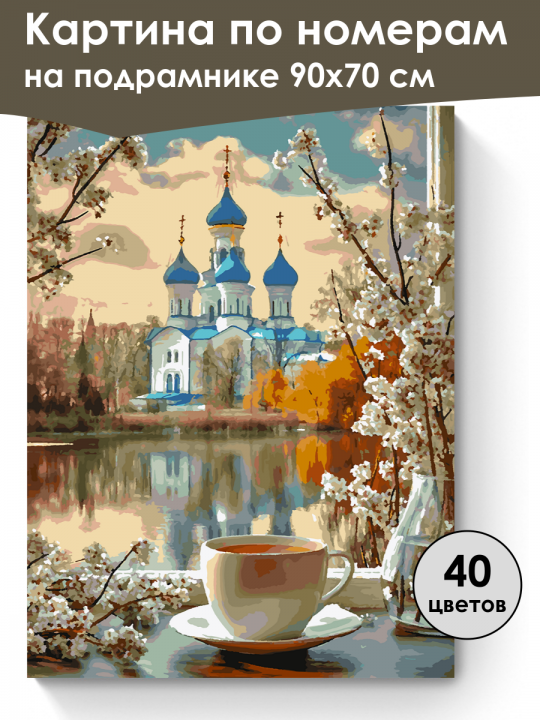 Картина по номерам
на подрамнике 90х70 см

40
цветов