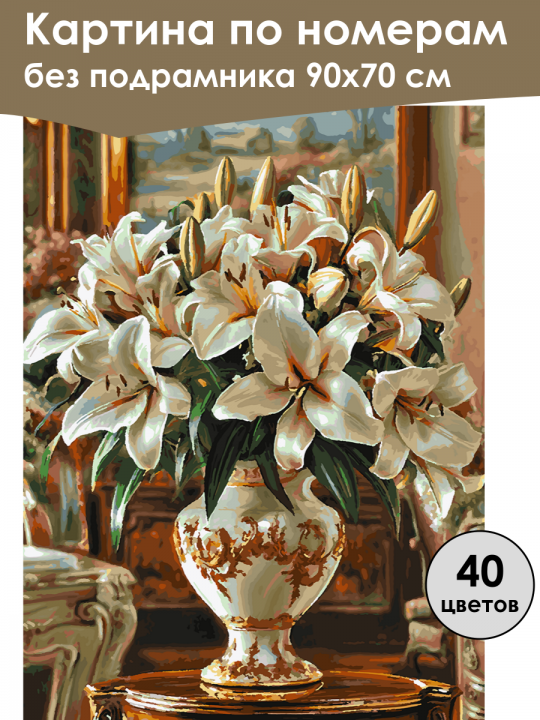 Картина по номерам
без подрамника 90х70 см

40
цветов