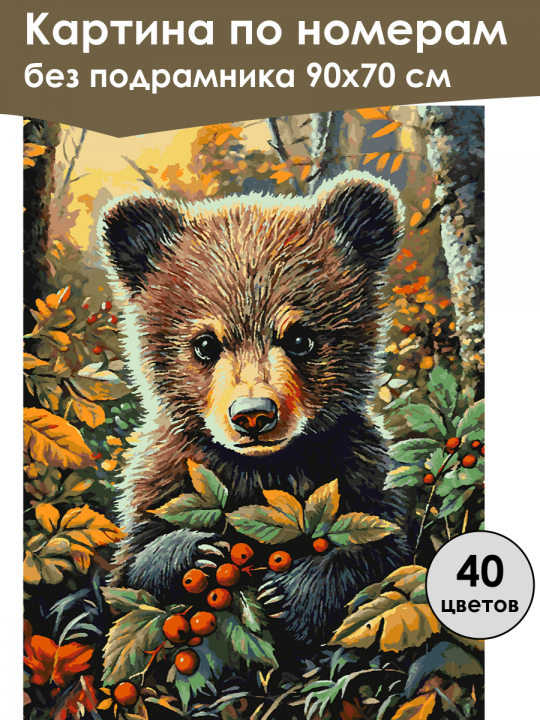 Картина по номерам
без подрамника 90x70 см

40
цветов