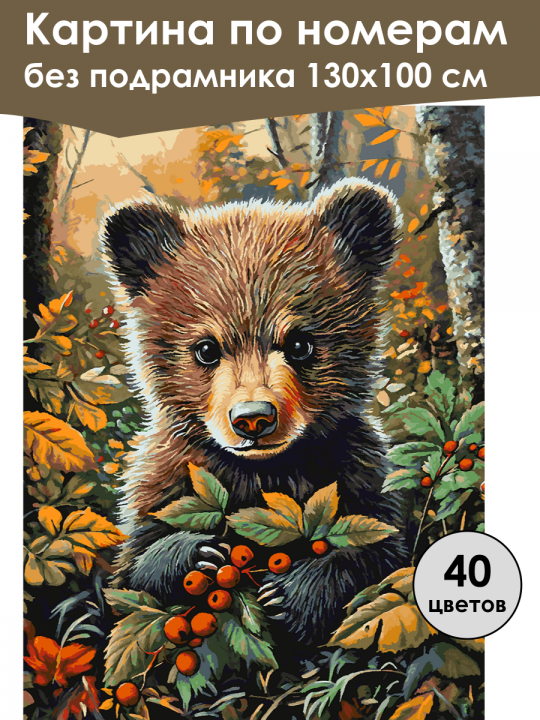 Картина по номерам
без подрамника 130х100 см

40
цветов