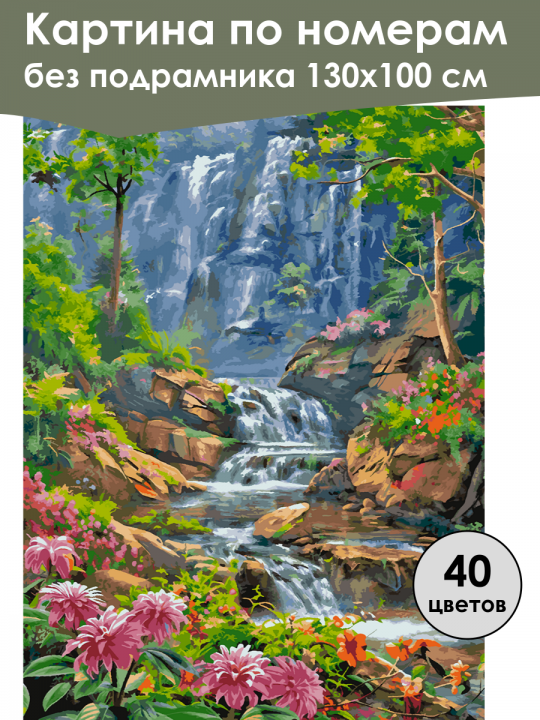 Картина по номерам без подрамника 130х100 см

40 цветов