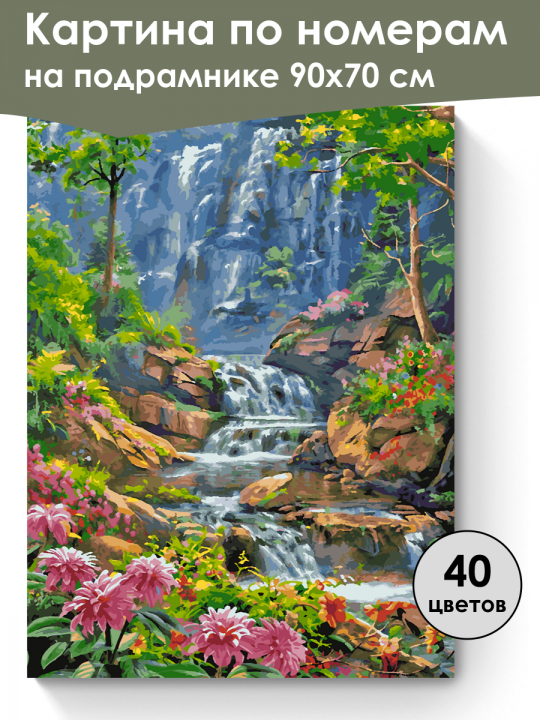 Картина по номерам
на подрамнике 90х70 см

40
цветов