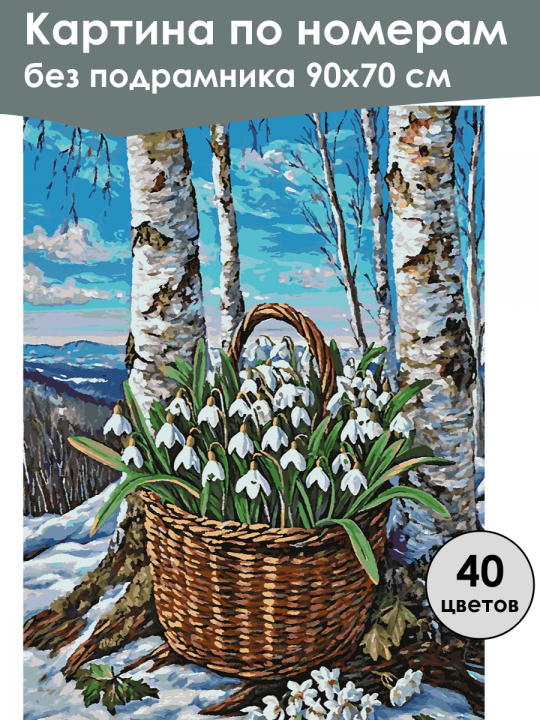 Картина по номерам
без подрамника 90х70 см

40
цветов