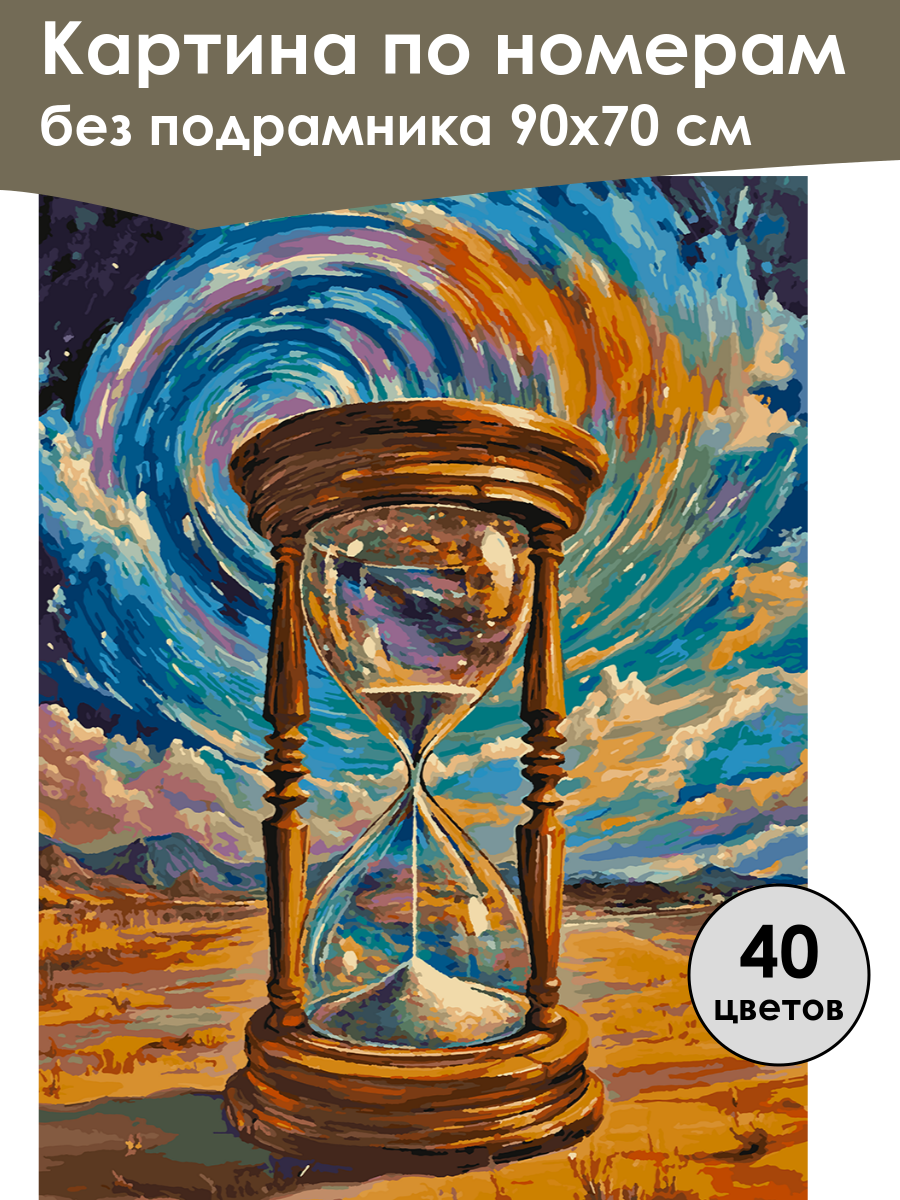 Картина по номерам
без подрамника 90х70 см

40
цветов