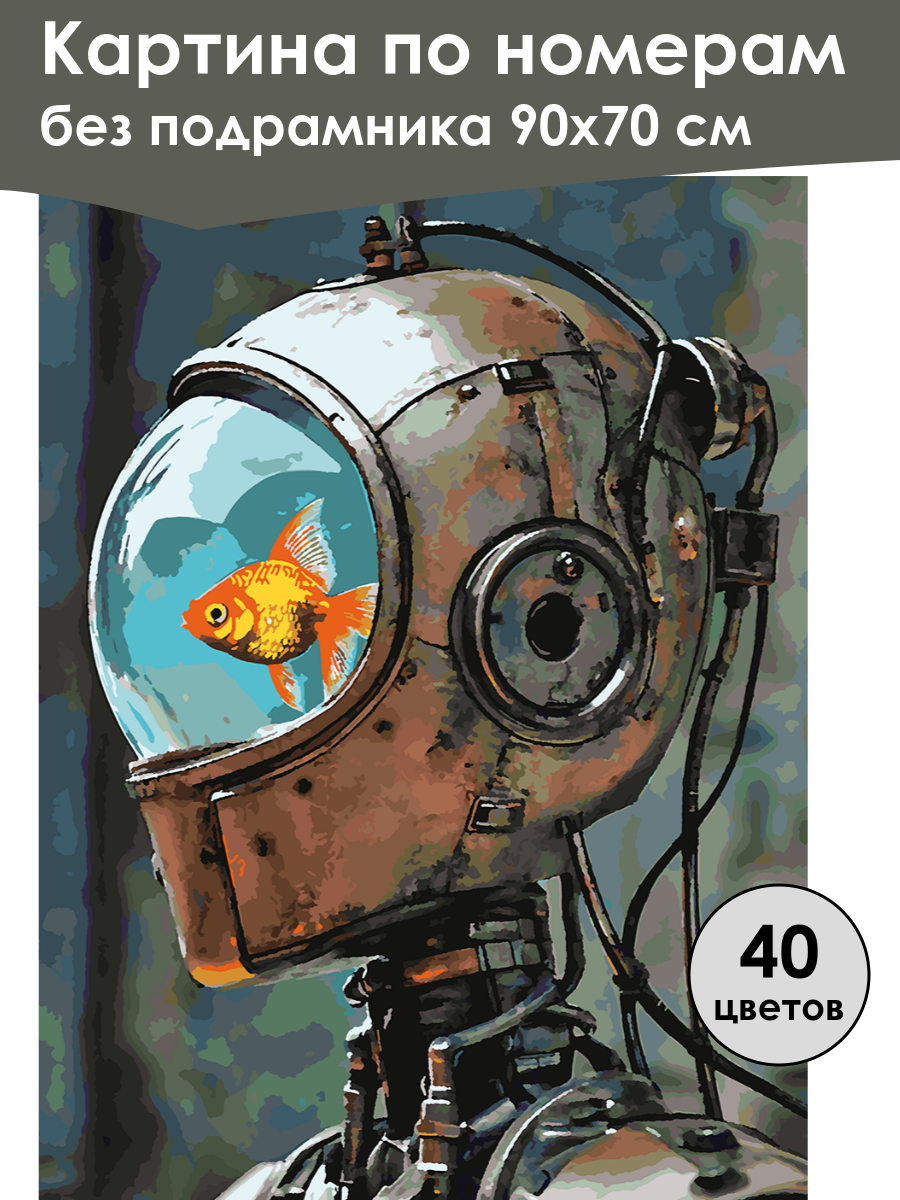 Картина по номерам
без подрамника 90х70 см

40
цветов