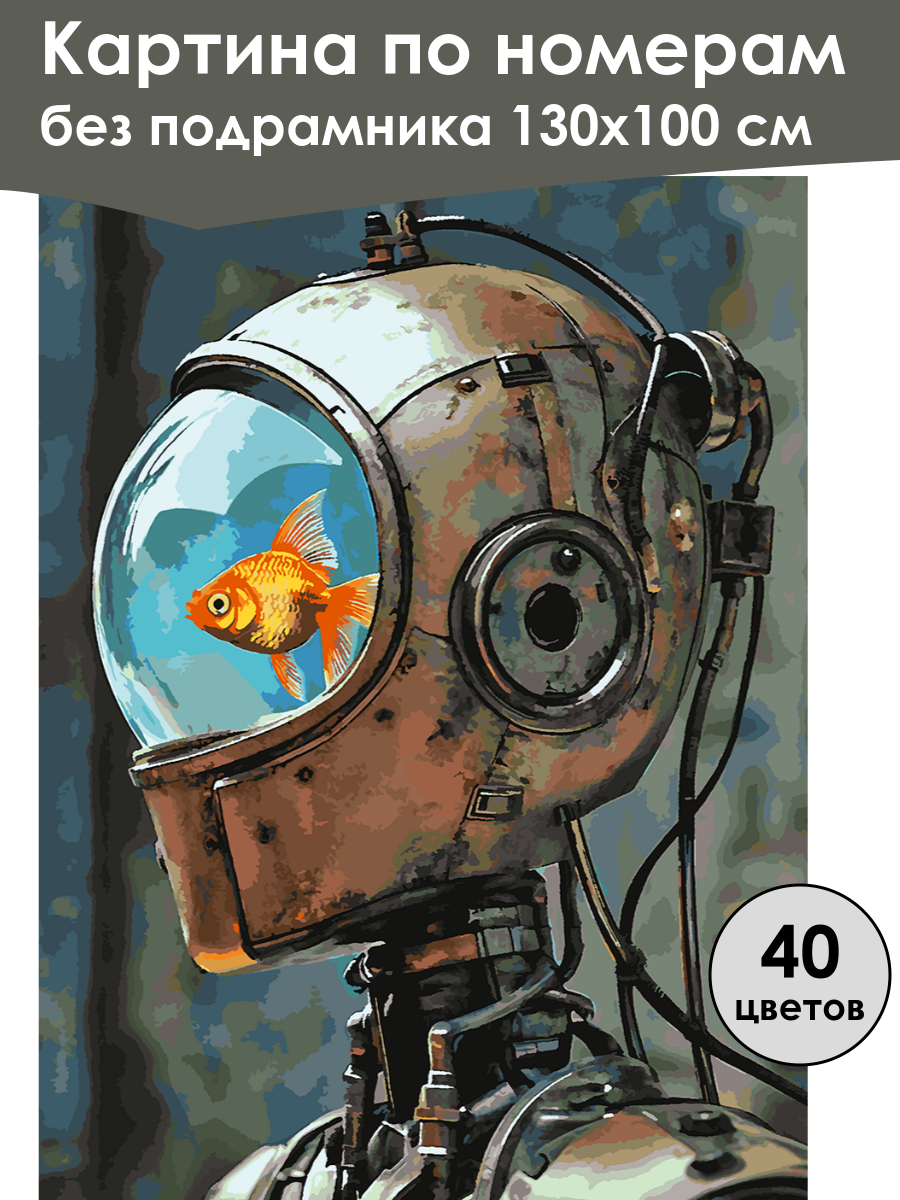 Картина по номерам
без подрамника 130х100 см

40
цветов