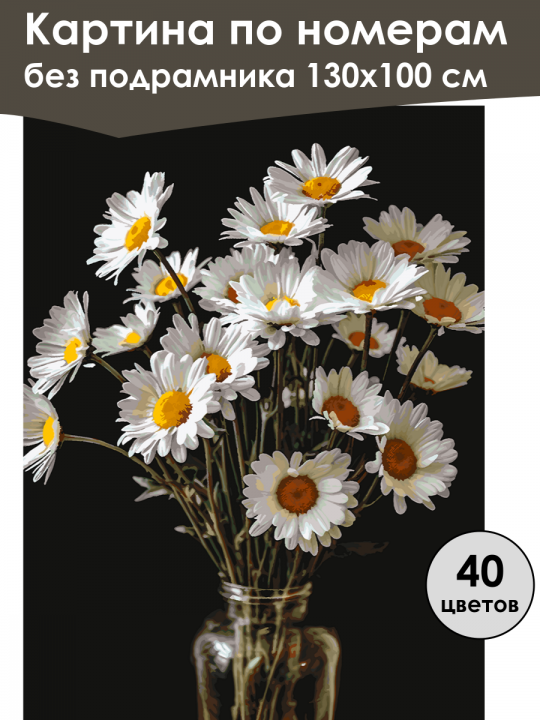 Картина по номерам
без подрамника 130x100 см

40
цветов