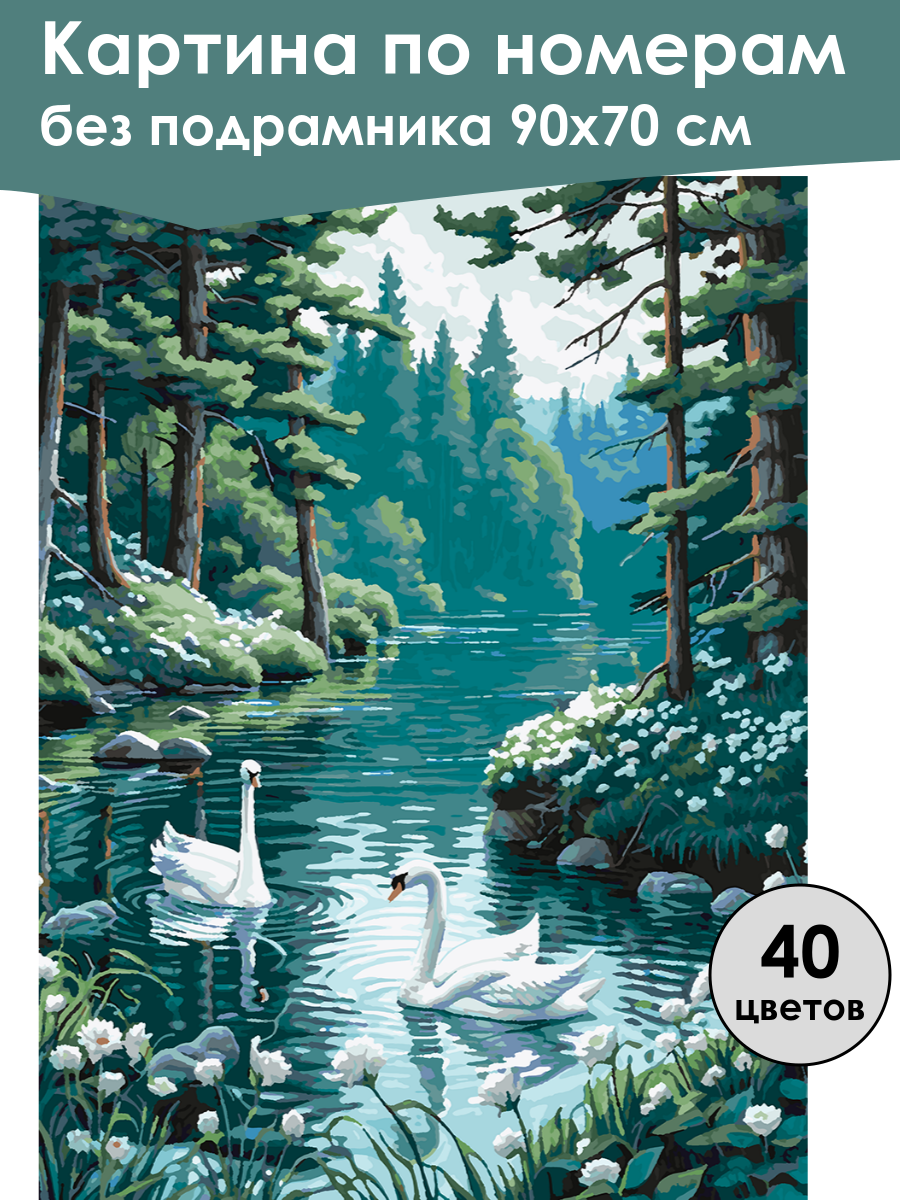 Картина по номерам
без подрамника 90х70 см

40
цветов