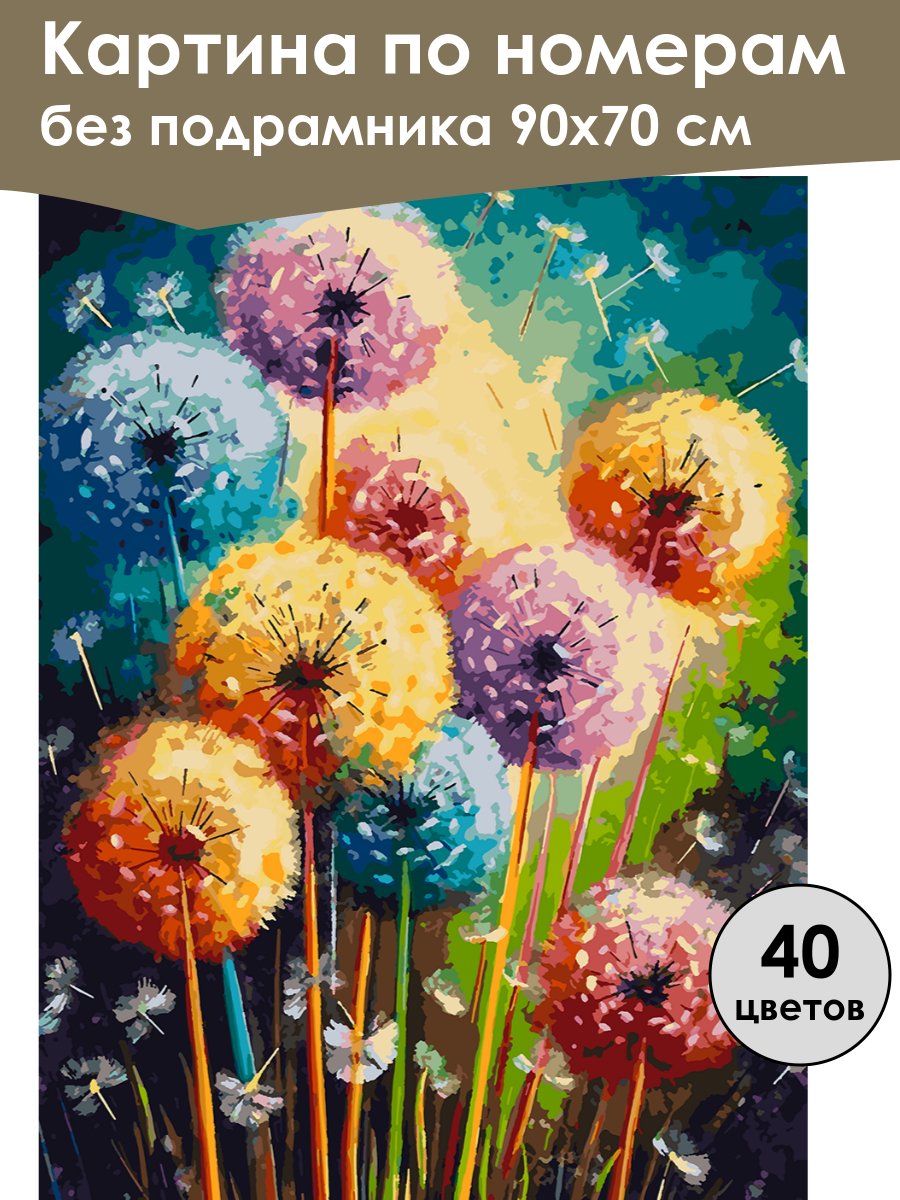 Картина по номерам
без подрамника 90х70 см

40
цветов