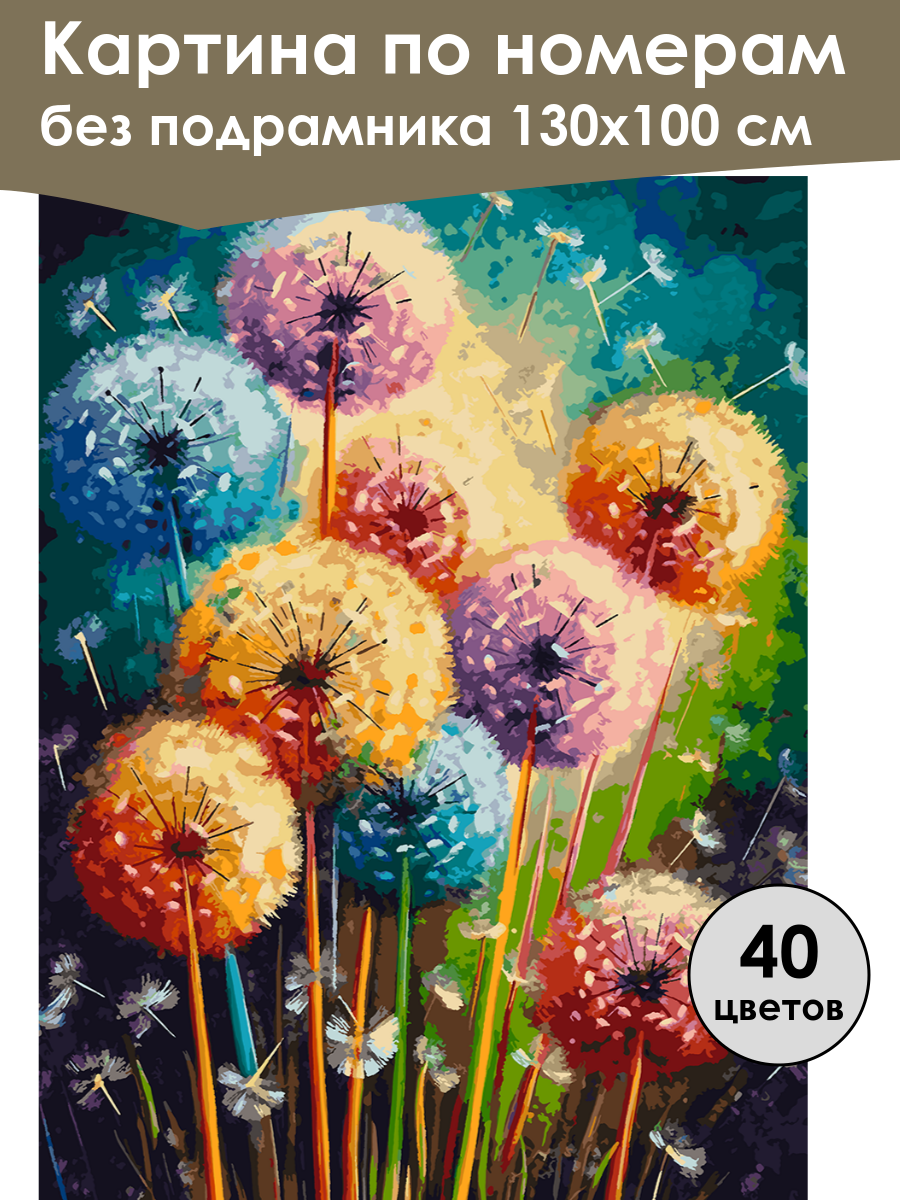 Картина по номерам
без подрамника 130х100 см

40
цветов