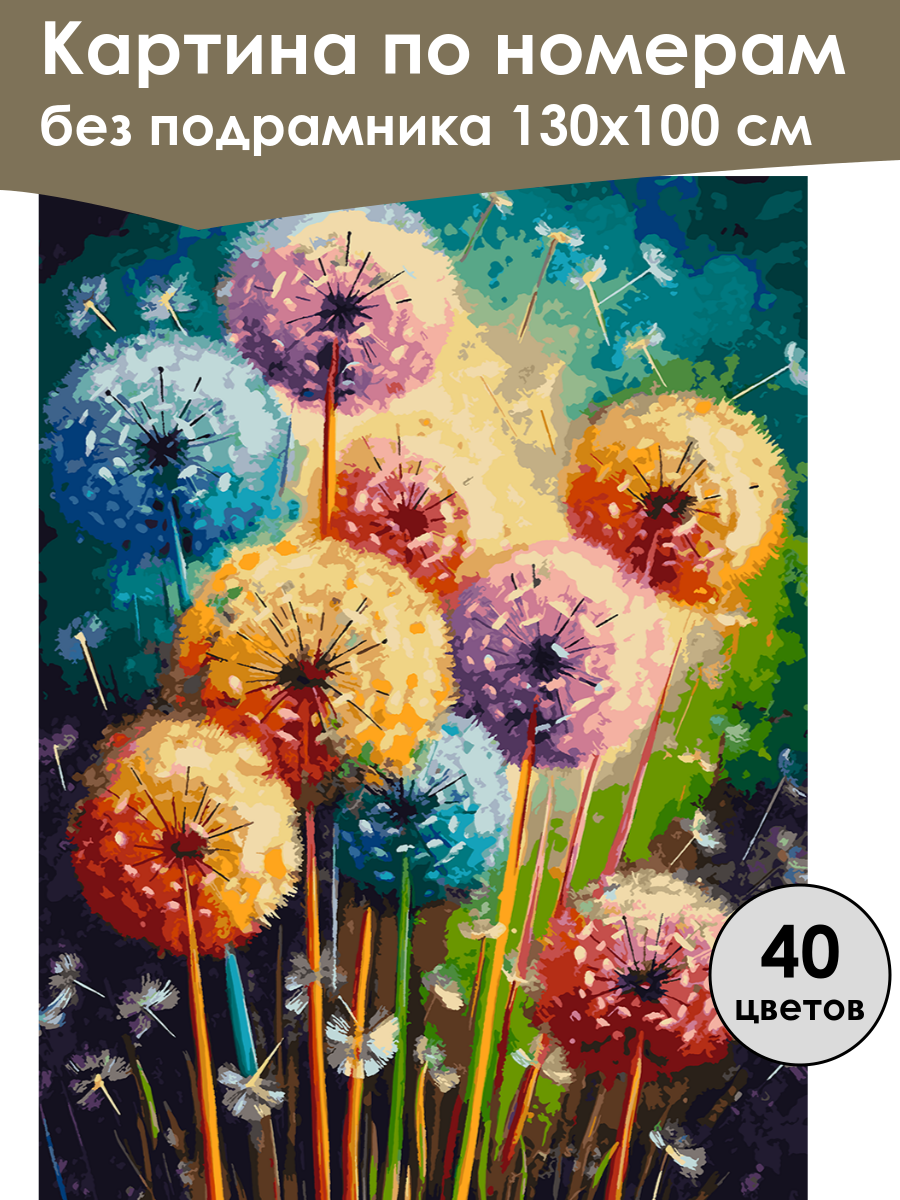 Картина по номерам без подрамника 130х100 см

40 цветов