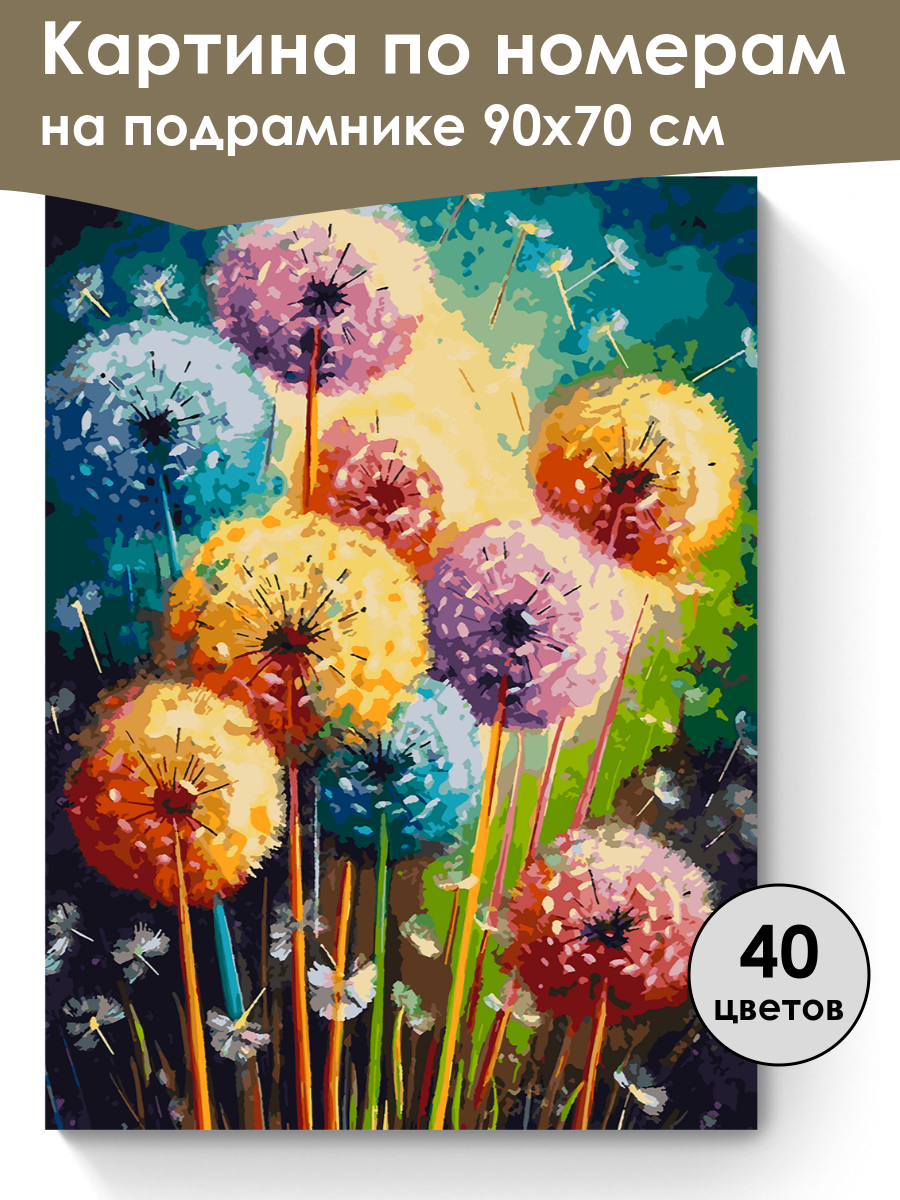 Картина по номерам
на подрамнике 90х70 см

40
цветов