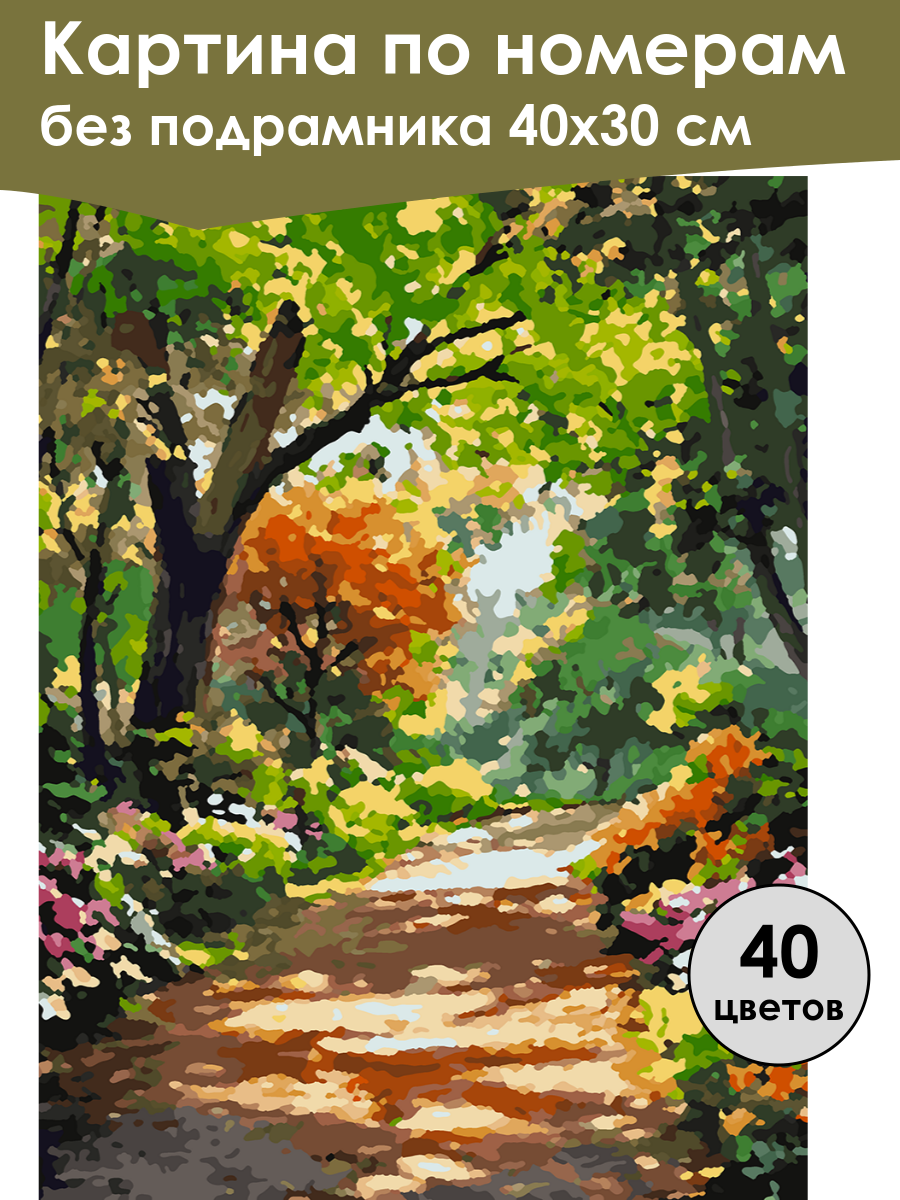 Картина по номерам
без подрамника 40х30 см

40
цветов