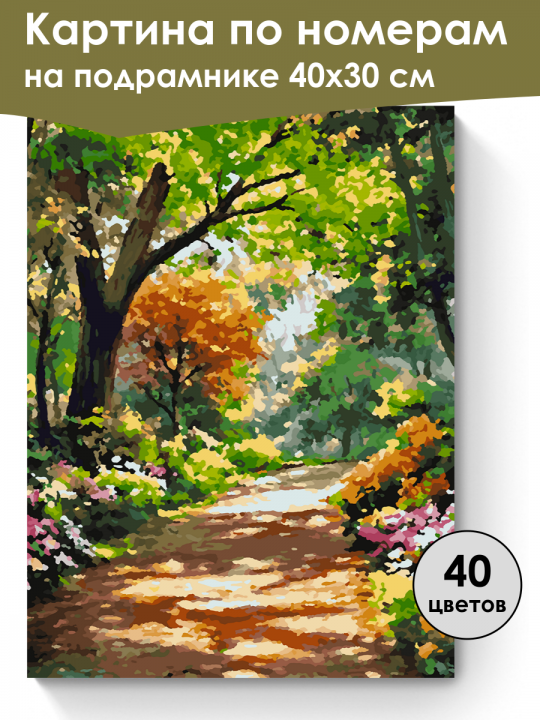 Картина по номерам на подрамнике 40х30 см

40 цветов