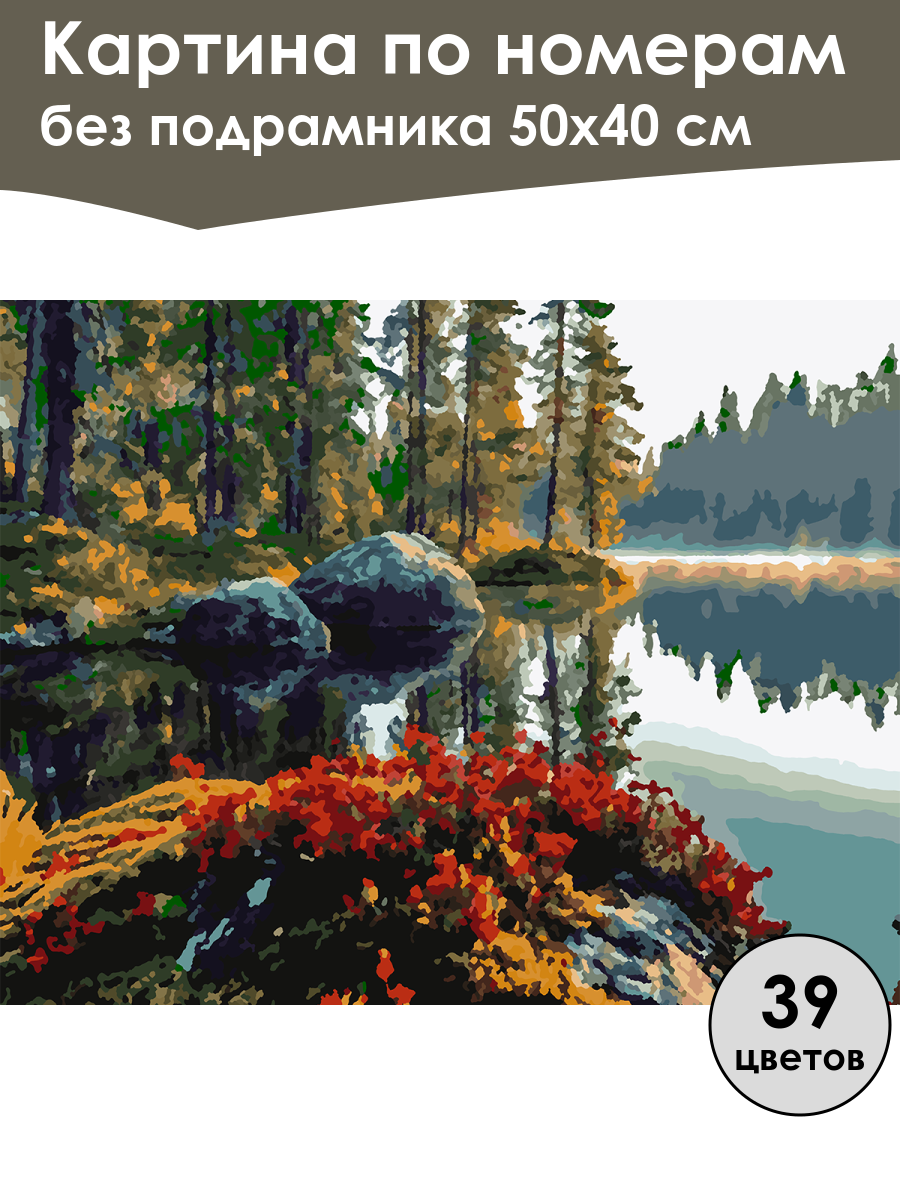 Картина по номерам
без подрамника 50х40 см

39
цветов