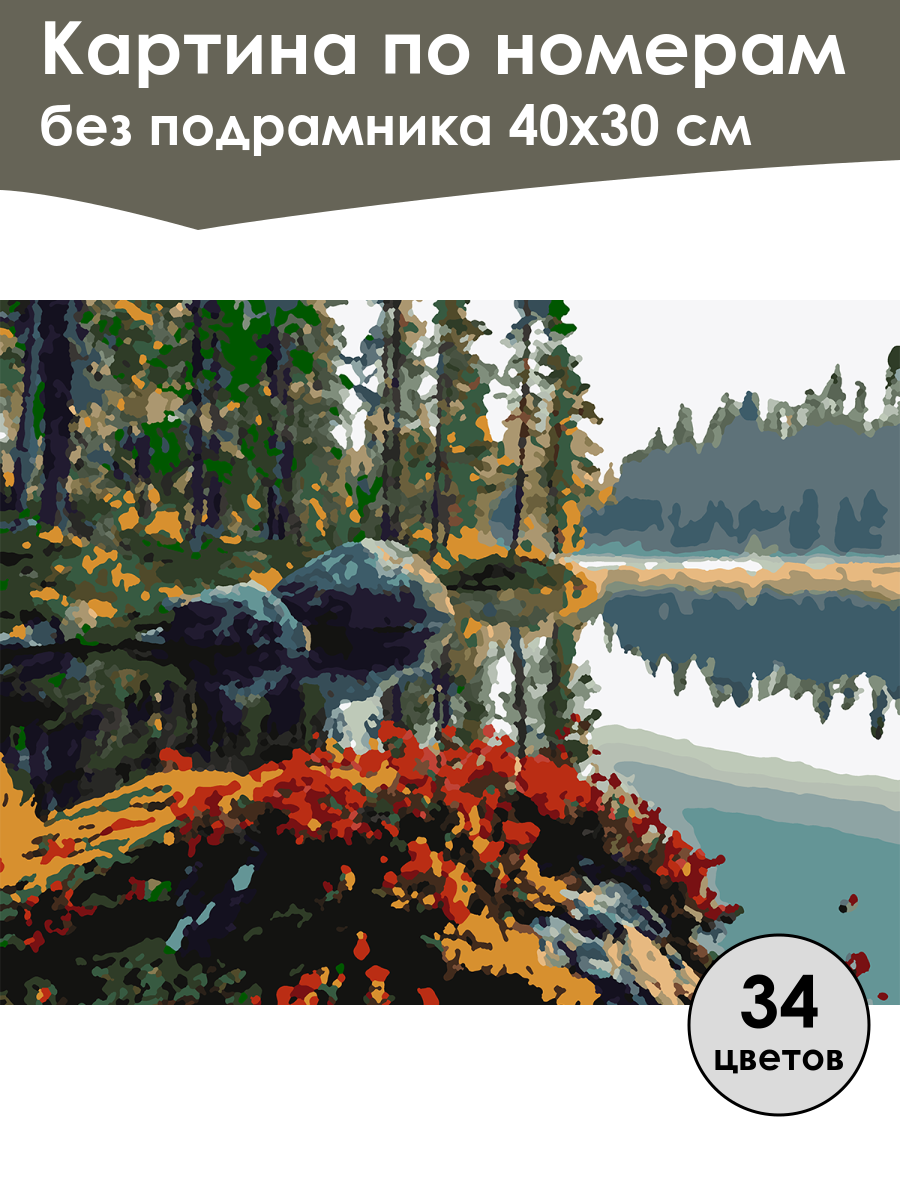 Картина по номерам
без подрамника 40х30 см

34
цветов