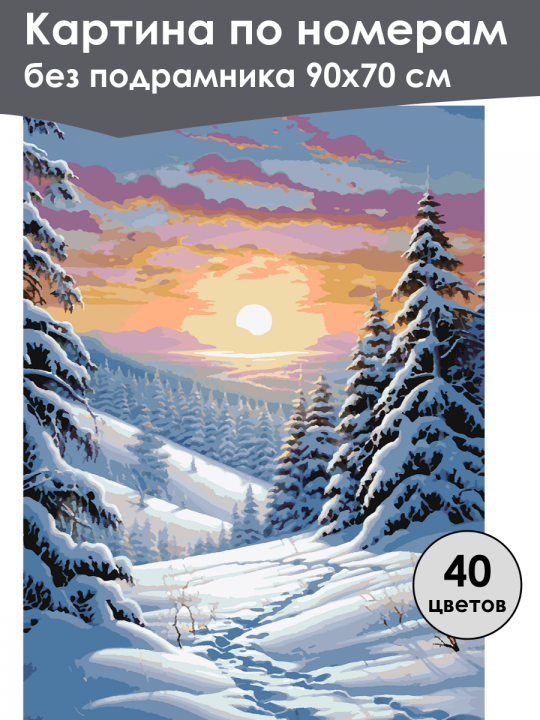 Картина по номерам
без подрамника 90х70 см

40
цветов