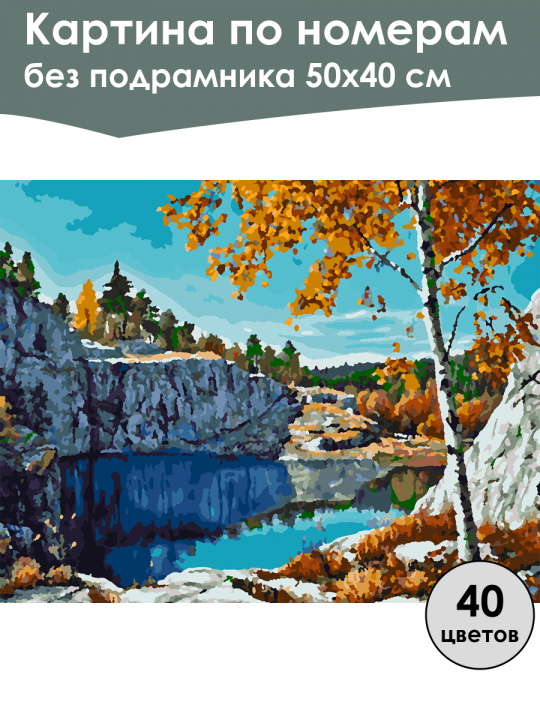 Картина по номерам
без подрамника 50х40 см

40
цветов