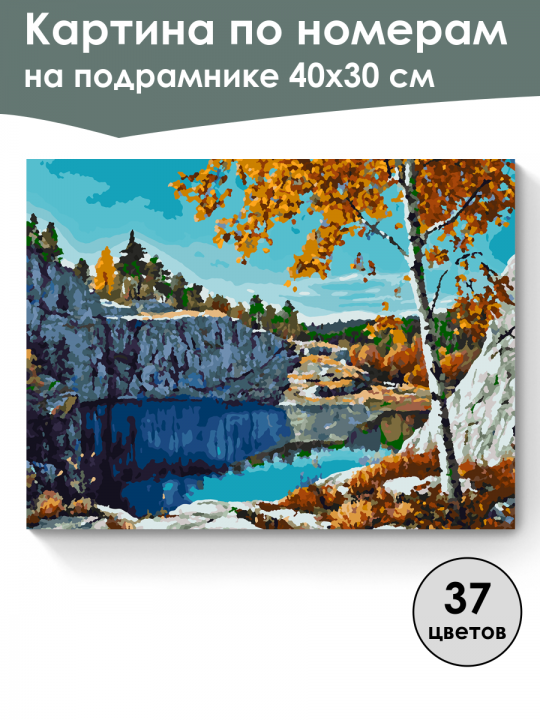 Картина по номерам на подрамнике 40х30 см

37 цветов