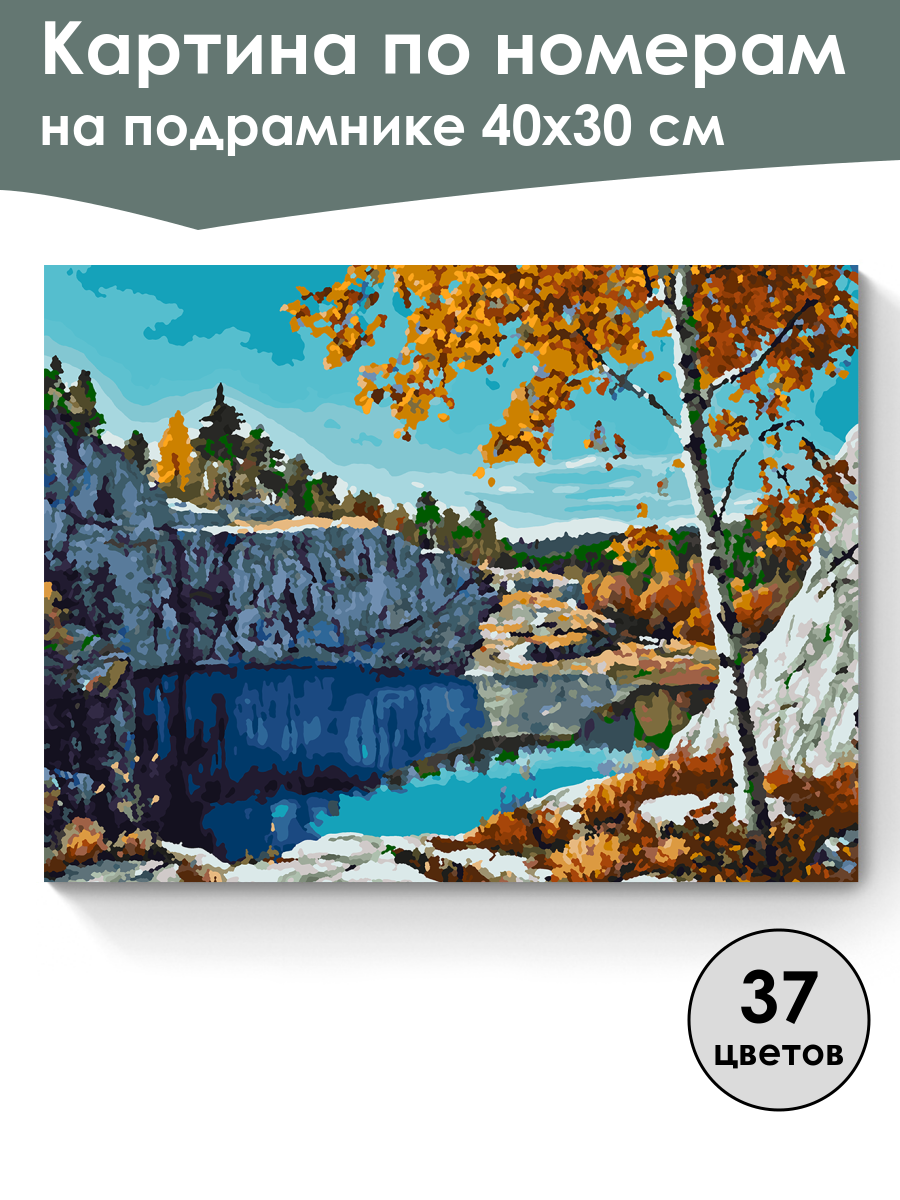 Картина по номерам
на подрамнике 40х30 см

37
цветов