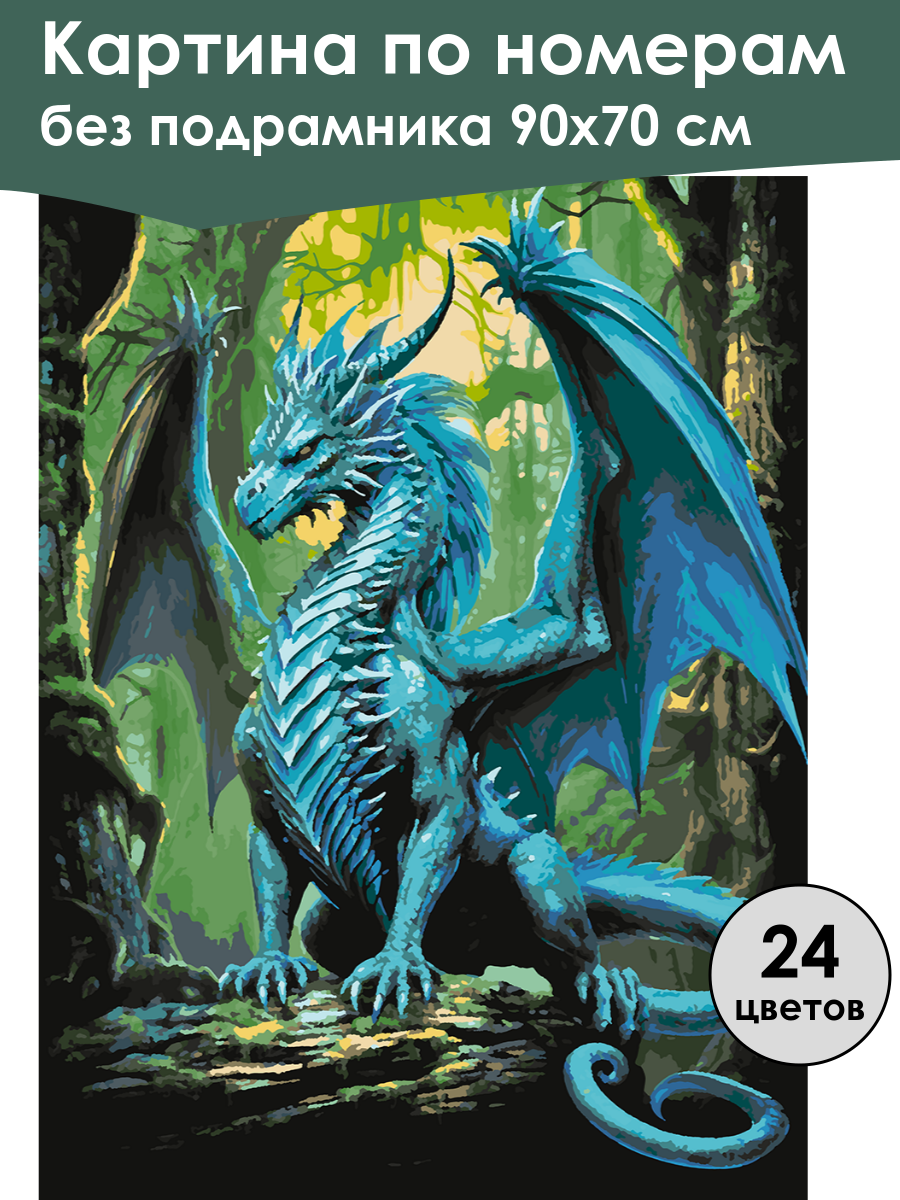 Картина по номерам
без подрамника 90х70 см

24
цветов