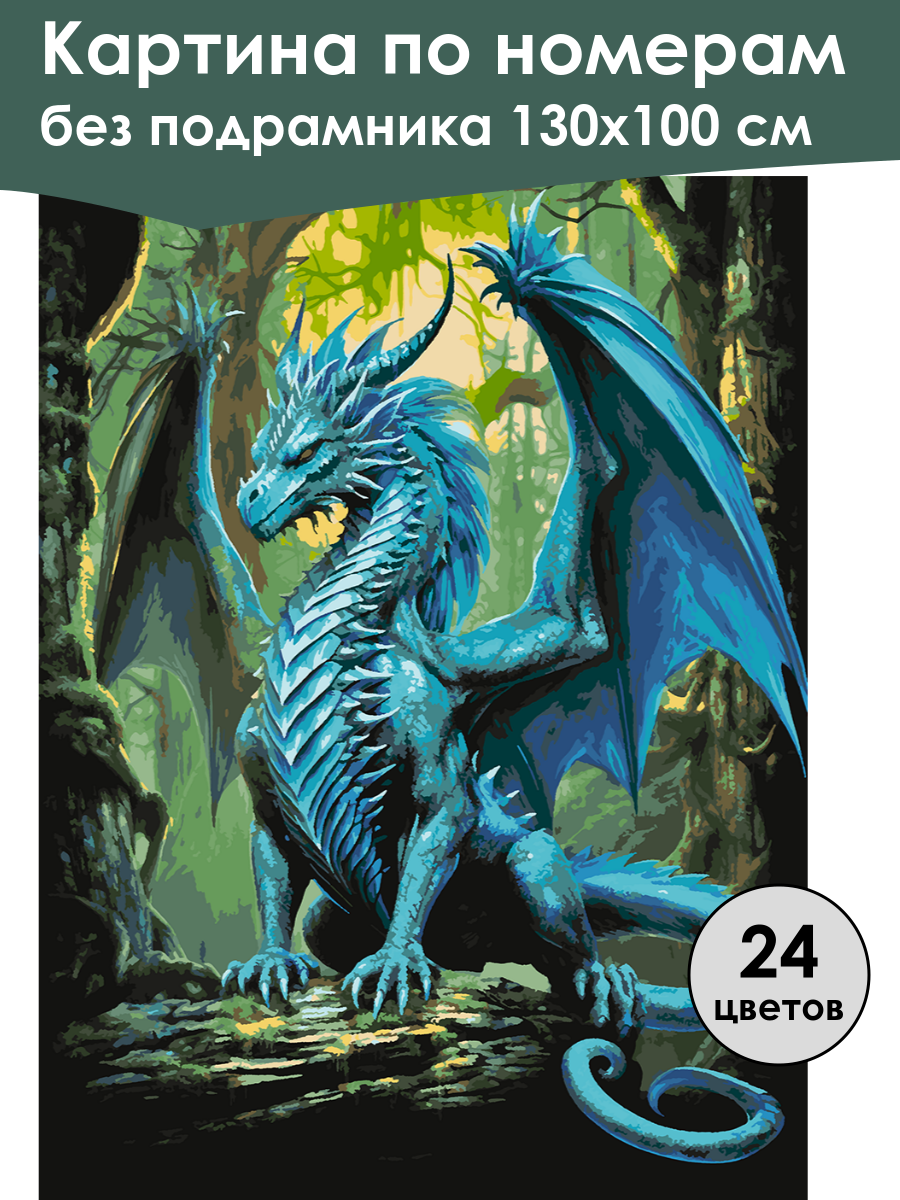 Картина по номерам
без подрамника 130х100 см

24
цветов