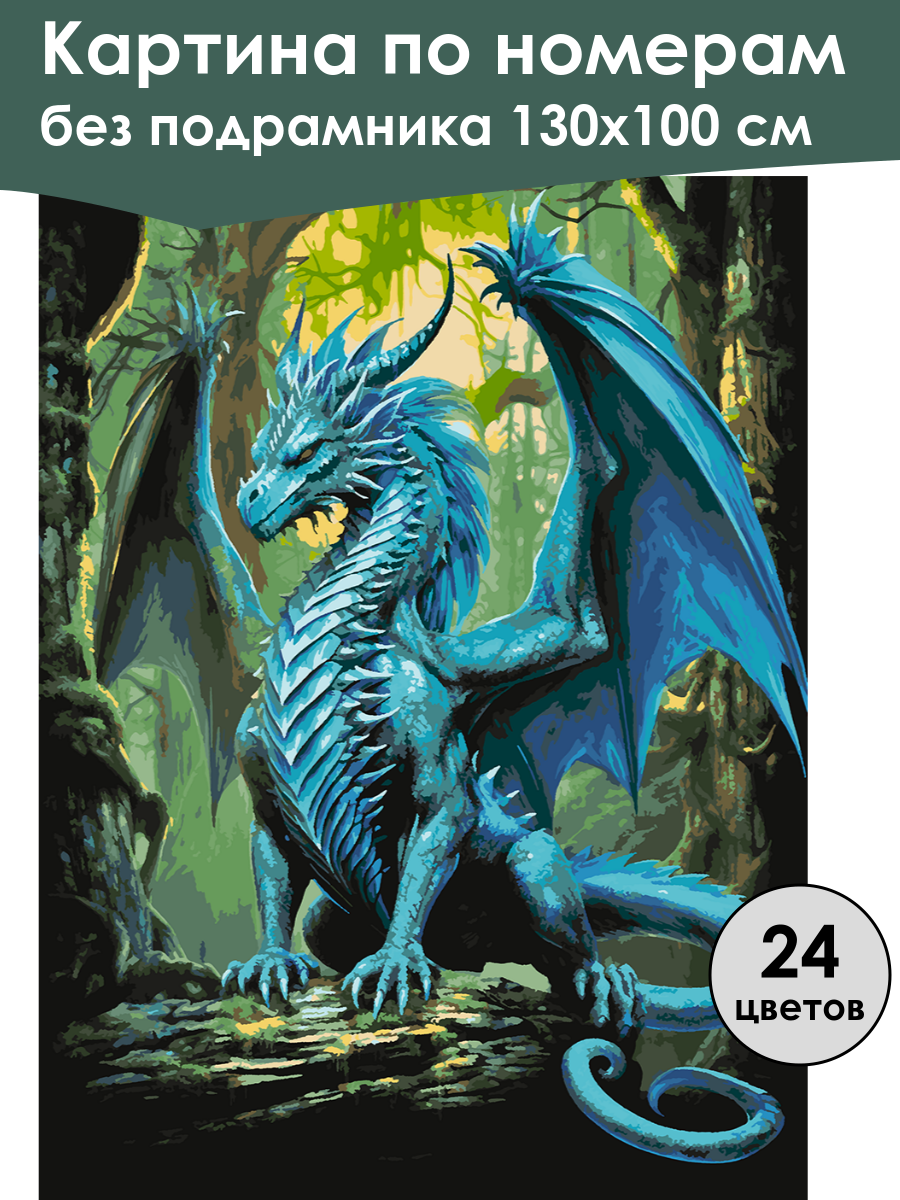 Картина по номерам
без подрамника 130х100 см

24
цветов