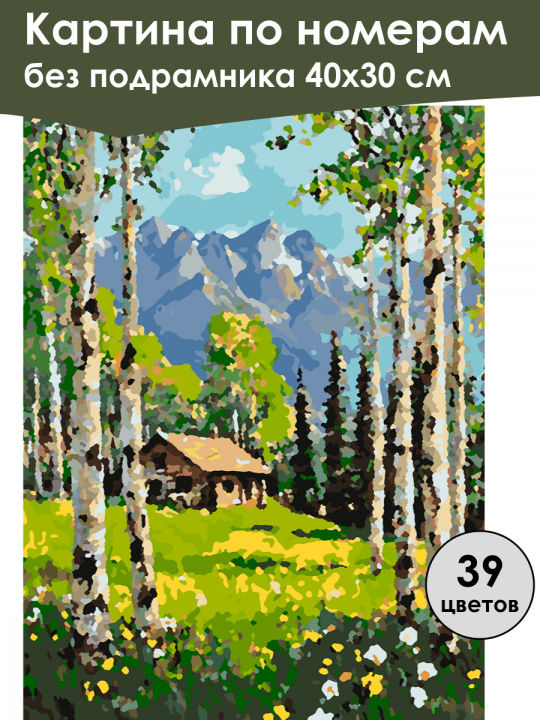 Картина по номерам
без подрамника 40х30 см

39
цветов