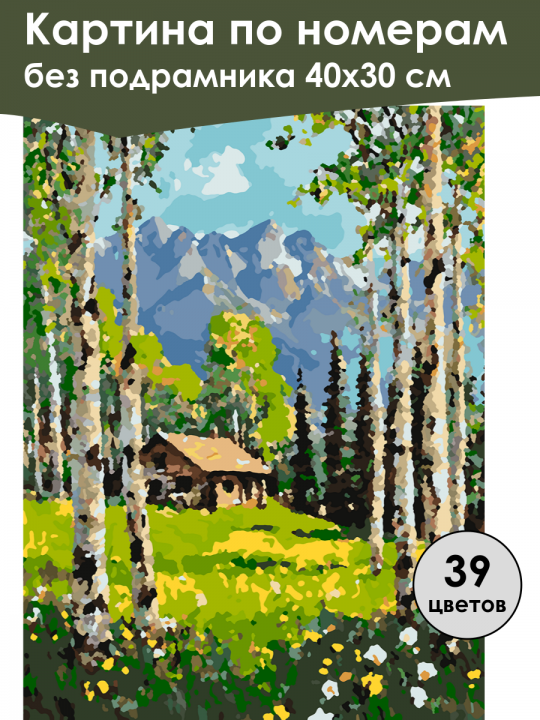 Картина по номерам
без подрамника 40х30 см

39
цветов