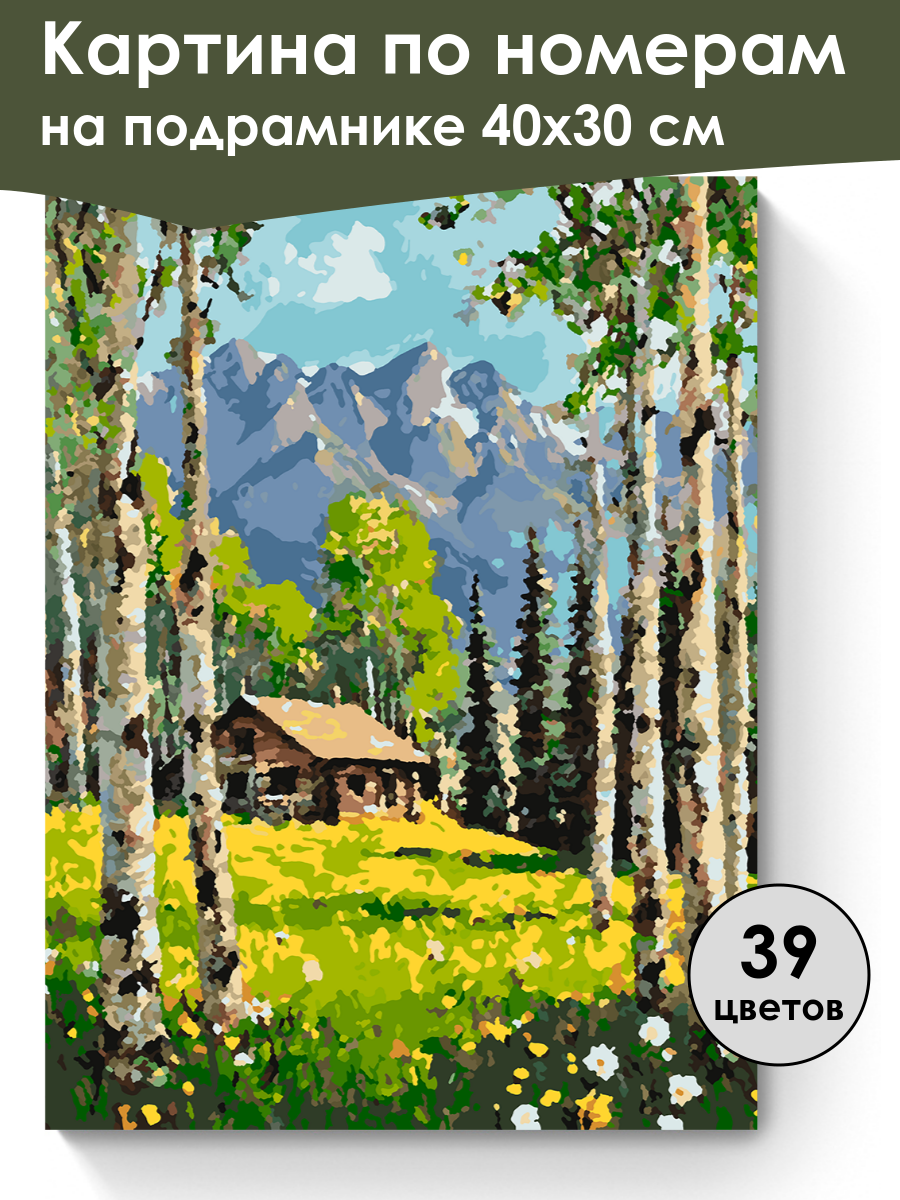 Картина по номерам
на подрамнике 40х30 см

39
цветов